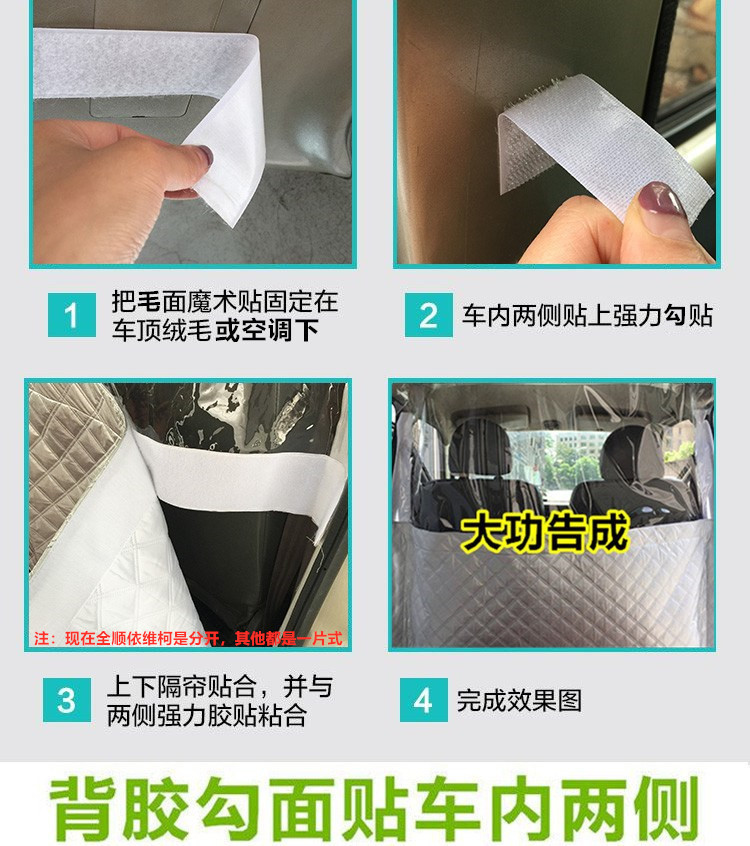 1 把毛面魔术贴固定在车顶绒毛或空调下

2 车内两侧贴上强力勾贴

注：现在全顺依维柯是分开，其他都是一片式

大功告成

3 上下隔帘贴合，并与两侧强力胶贴粘合

4 完成效果图

背胶勾面贴车内两侧