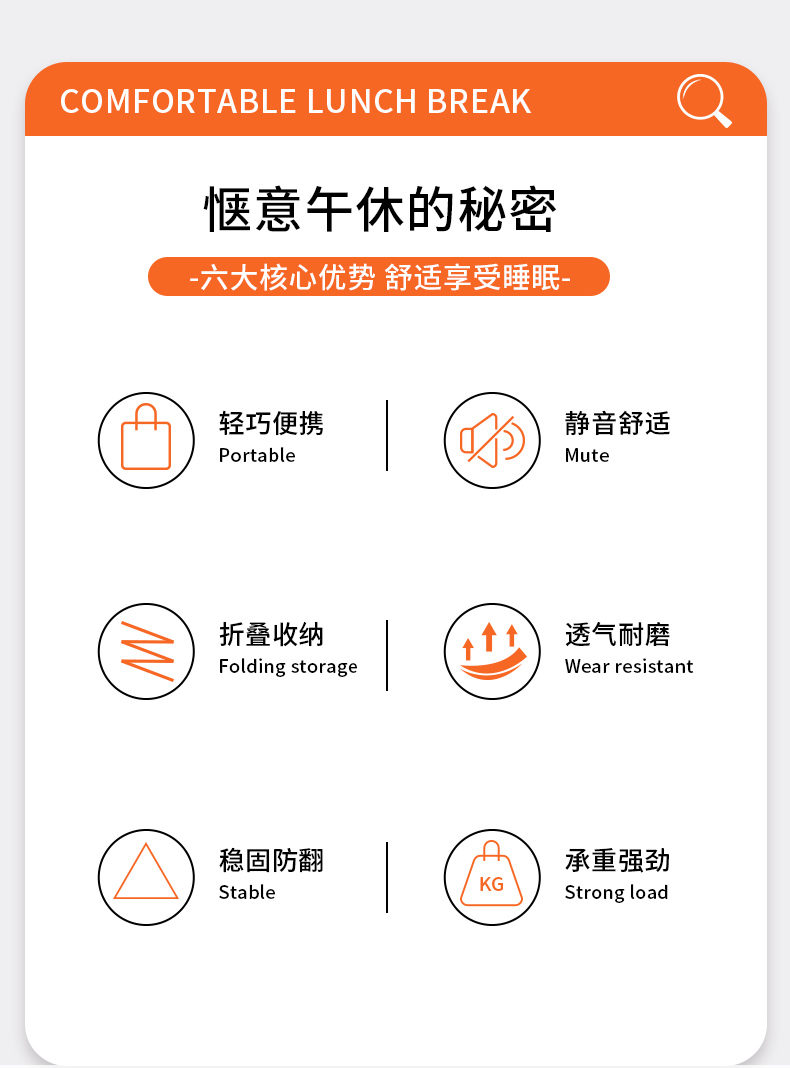 COMFORTABLE LUNCH BREAK

惬意午休的秘密

-六大核心优势 舒适享受睡眠-

轻巧便携
Portable

静音舒适
Mute

折叠收纳
Folding storage

透气耐磨
Wear resistant

稳固防翻
Stable

KG

承重强劲
Strong load