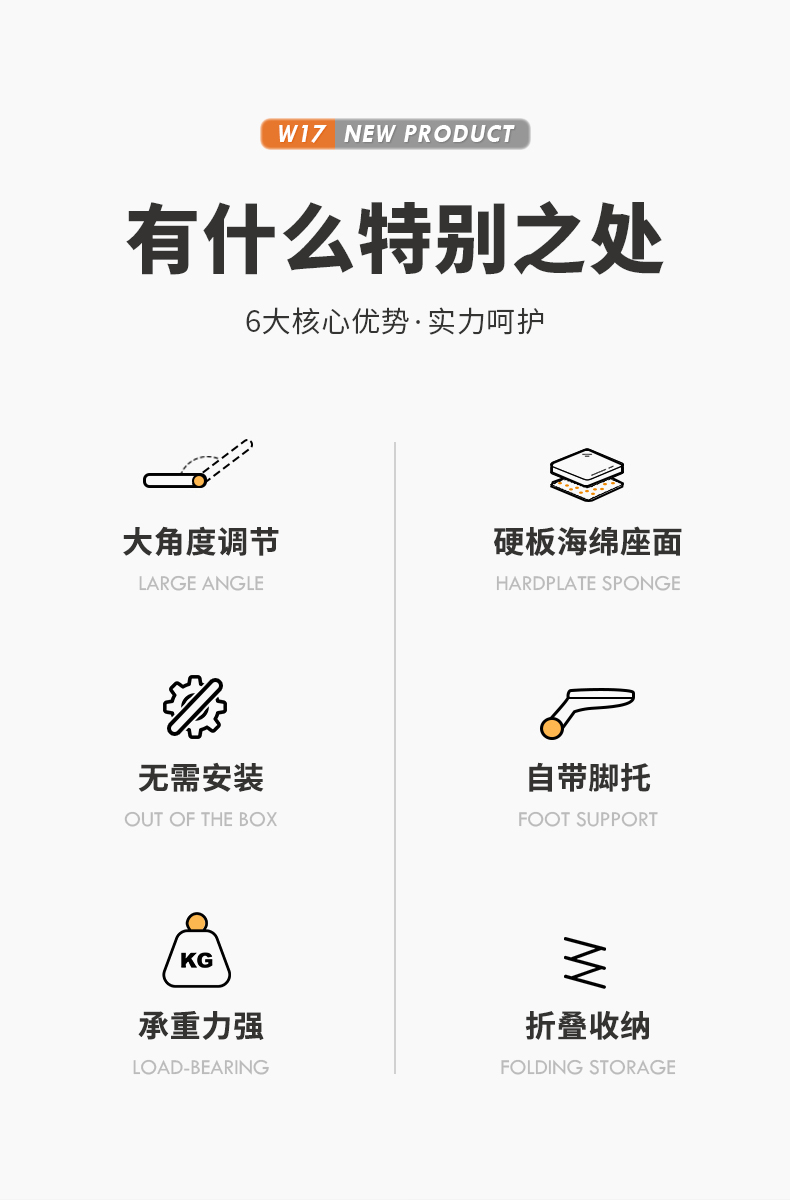 W17 NEW PRODUCT

有什么特别之处

6大核心优势·实力呵护

大角度调节
LARGE ANGLE

无需安装
OUT OF THE BOX

KG

承重力强
LOAD-BEARING

硬板海绵座面
HARDPLATE SPONGE

自带脚托
FOOT SUPPORT

折叠收纳
FOLDING STORAGE