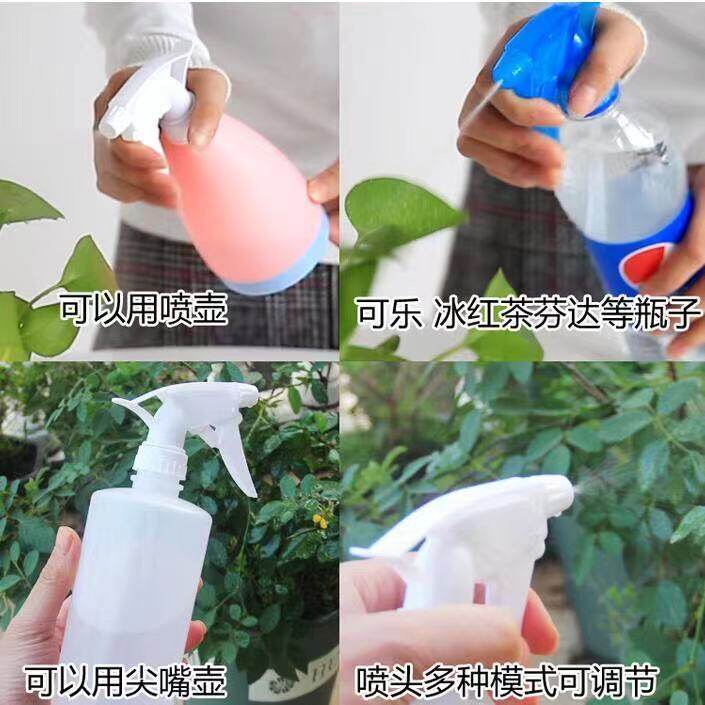 可以用喷壶

可乐 冰红茶芬达等瓶子

可以用尖嘴壶

喷头多种模式可调节