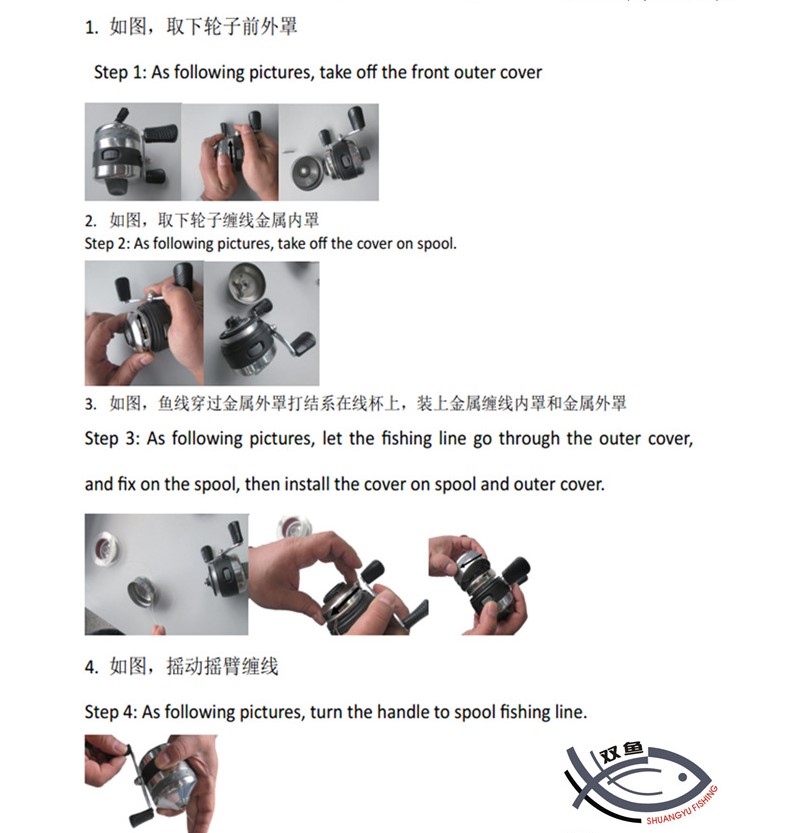 1. 如图，取下轮子前外罩

Step 1: As following pictures, take off the front outer cover

2. 如图，取下轮子缠线金属内罩
Step 2: As following pictures, take off the cover on spool.

3. 如图，鱼线穿过金属外罩打结系在线杯上，装上金属缠线内罩和金属外罩

Step 3: As following pictures, let the fishing line go through the outer cover, and fix on the spool, then install the cover on spool and outer cover.

4. 如图，摇动摇臂缠线

Step 4: As following pictures, turn the handle to spool fishing line.

双鱼
SHUANGYU FISHING