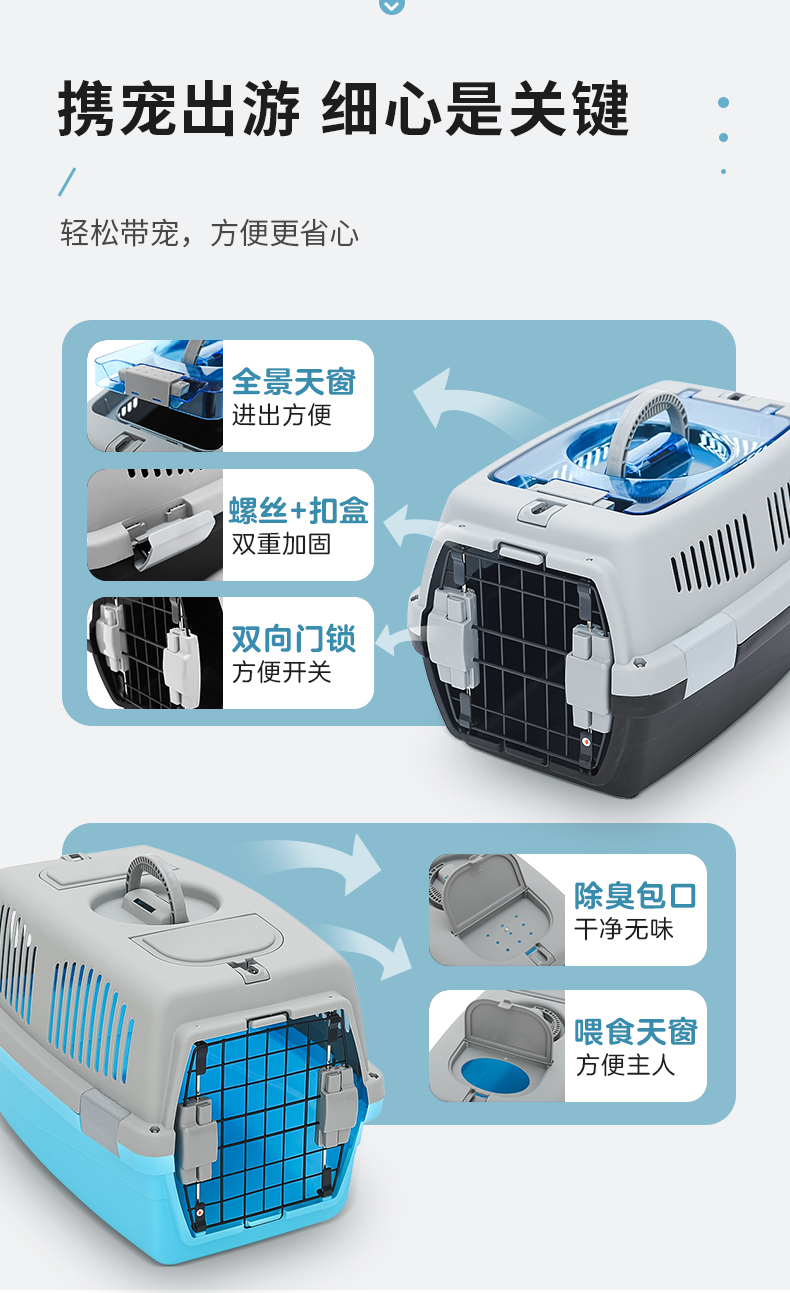 携宠出游 细心是关键

轻松带宠，方便更省心

全景天窗
进出方便

螺丝+扣盒
双重加固

双向门锁
方便开关

除臭包口
干净无味

喂食天窗
方便主人