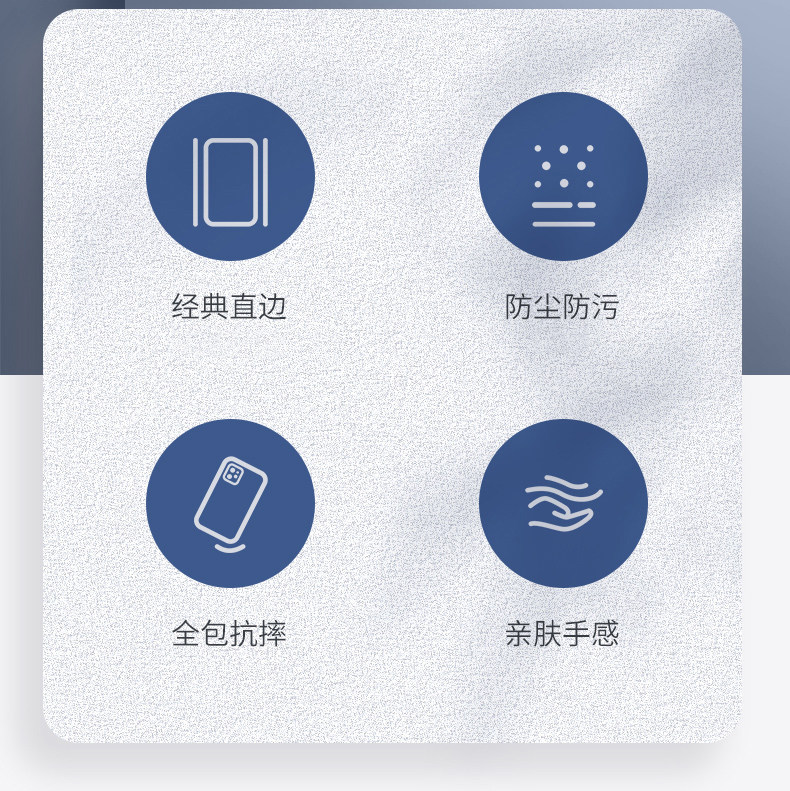 经典直边

防尘防污

全包抗摔

亲肤手感