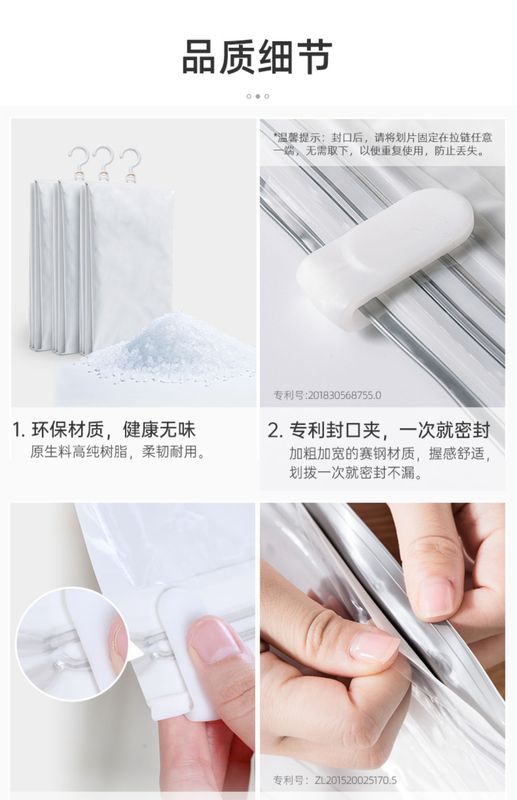 品质细节

*温馨提示：封口后，请将划片固定在拉链任意一端，无需取下，以便重复使用，防止丢失。

专利号:201830568755.0

1. 环保材质，健康无味
原生料高纯树脂，柔韧耐用。

2. 专利封口夹，一次就密封
加粗加宽的赛钢材质，握感舒适，划拨一次就密封不漏。

专利号：ZL201520025170.5