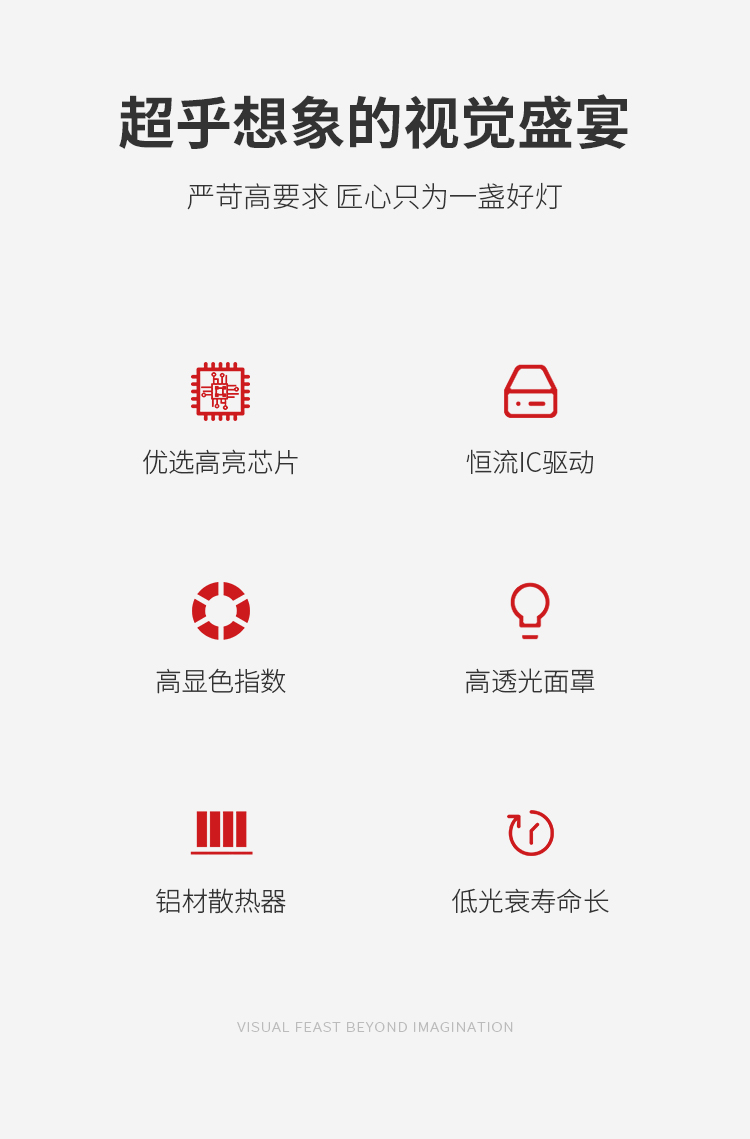 超乎想象的视觉盛宴

严苛高要求 匠心只为一盏好灯

优选高亮芯片

恒流IC驱动

高显色指数

高透光面罩

铝材散热器

低光衰寿命长

VISUAL FEAST BEYOND IMAGINATION