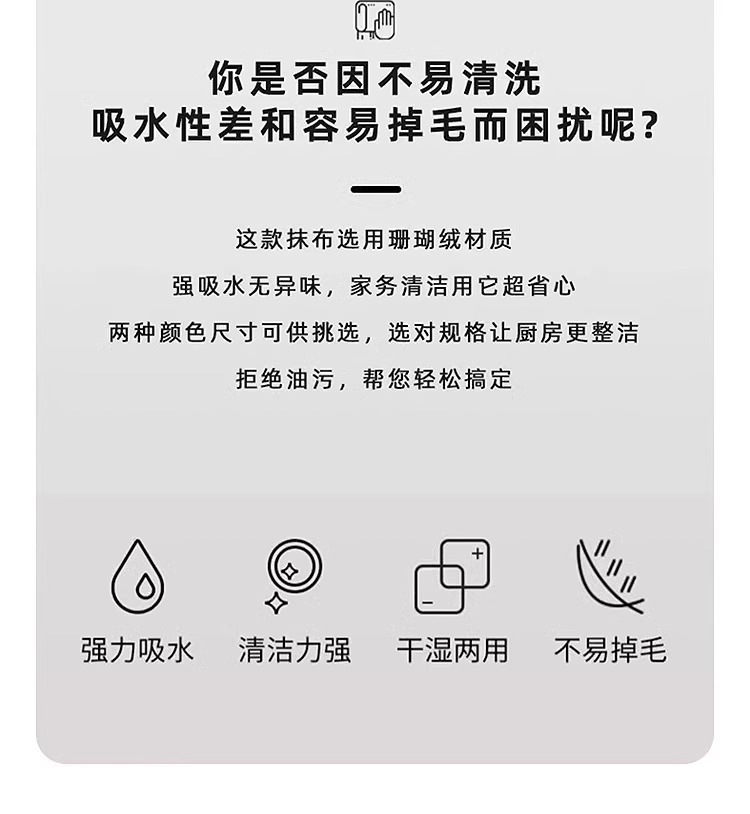 你是否因不易清洗
吸水性差和容易掉毛而困扰呢?

这款抹布选用珊瑚绒材质

强吸水无异味，家务清洁用它超省心

两种颜色尺寸可供挑选，选对规格让厨房更整洁

拒绝油污，帮您轻松搞定

强力吸水 清洁力强 干湿两用 不易掉毛