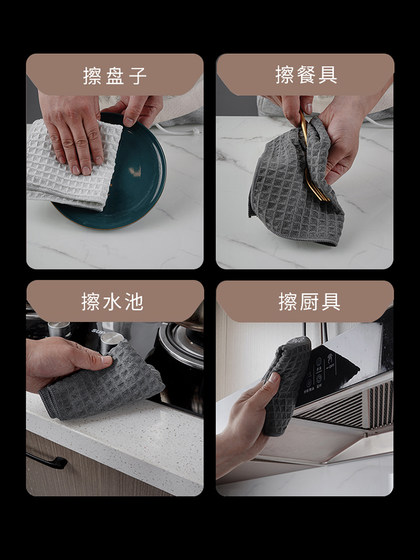 擦盘子

擦餐具

擦水池

擦厨具