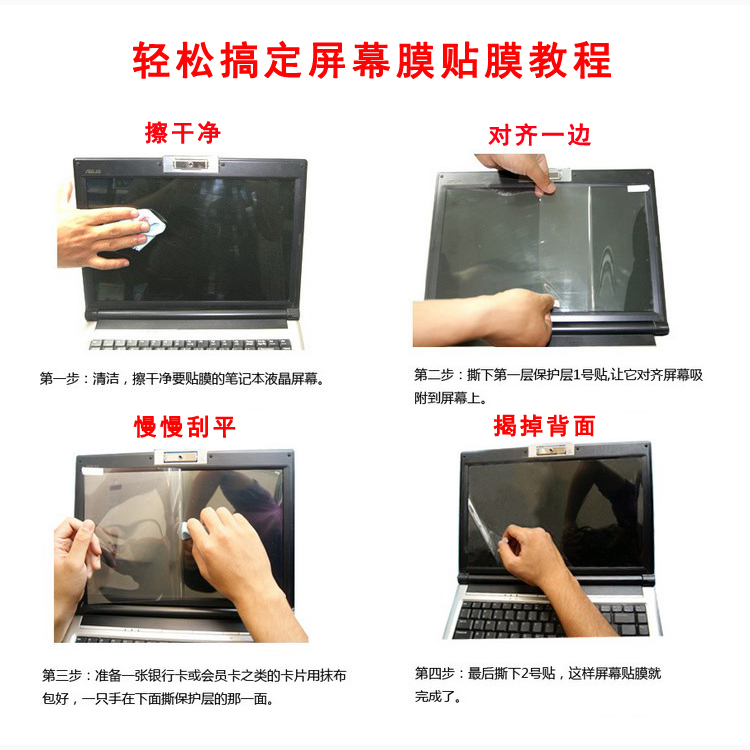 轻松搞定屏幕膜贴膜教程

擦干净

ASUS

第一步：清洁，擦干净要贴膜的笔记本液晶屏幕。

对齐一边

第二步：撕下第一层保护层1号贴,让它对齐屏幕吸附到屏幕上。

慢慢刮平

第三步：准备一张银行卡或会员卡之类的卡片用抹布包好，一只手在下面撕保护层的那一面。

揭掉背面

第四步：最后撕下2号贴，这样屏幕贴膜就完成了。