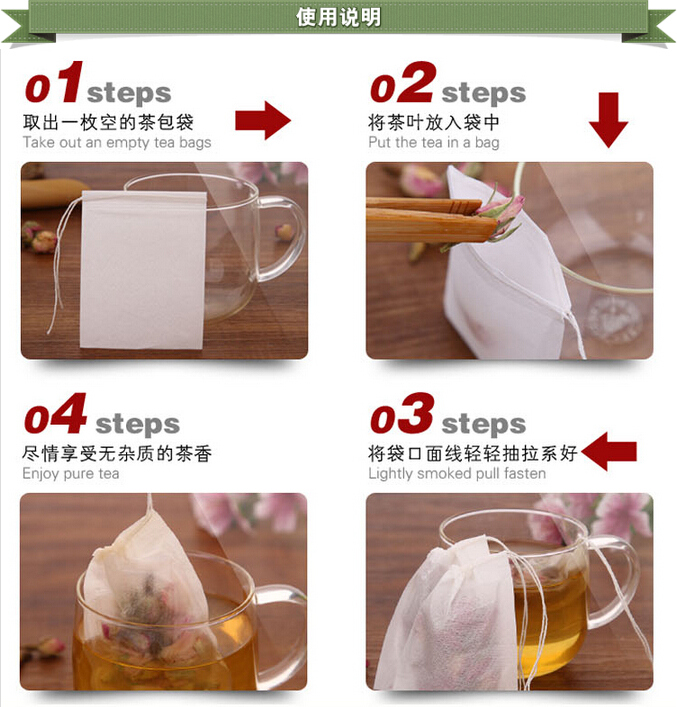 使用说明

01 steps
取出一枚空的茶包袋
Take out an empty tea bags

02 steps
将茶叶放入袋中
Put the tea in a bag

04 steps
尽情享受无杂质的茶香
Enjoy pure tea

03 steps
将袋口面线轻轻抽拉系好
Lightly smoked pull fasten