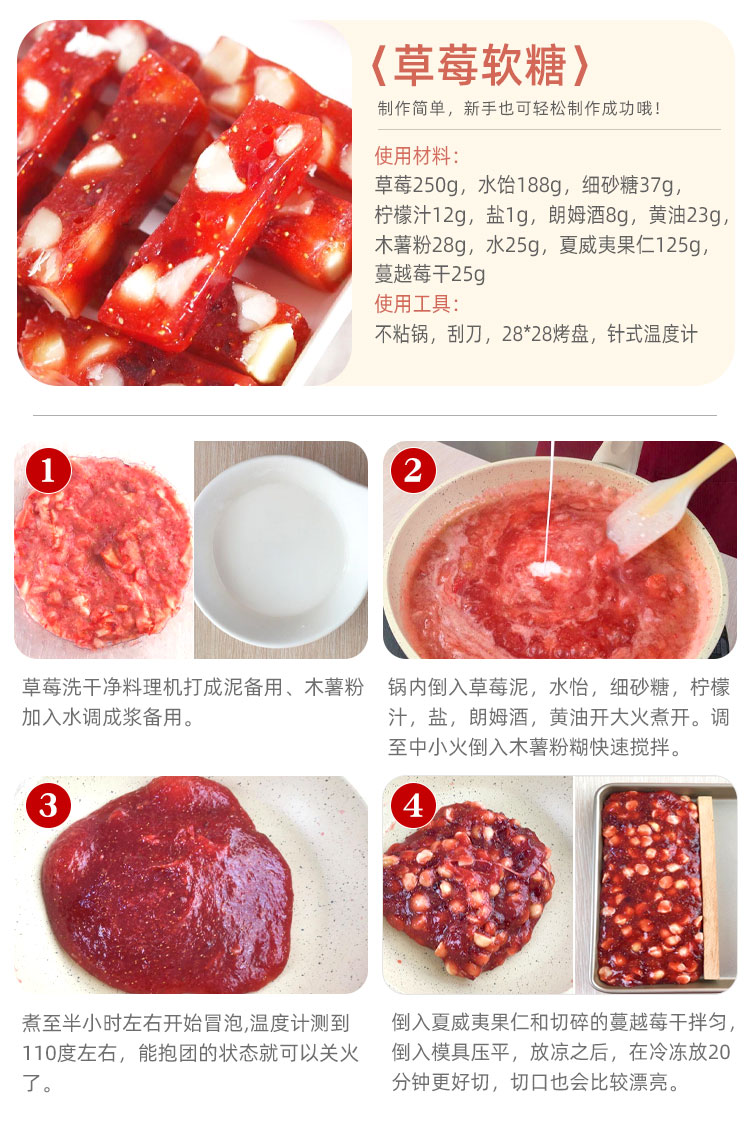 《草莓软糖》

制作简单，新手也可轻松制作成功哦！

使用材料：

草莓250g，水饴188g，细砂糖37g，柠檬汁12g，盐1g，朗姆酒8g，黄油23g，木薯粉28g，水25g，夏威夷果仁125g，蔓越莓干25g

使用工具：

不粘锅，刮刀，28*28烤盘，针式温度计

1

草莓洗干净料理机打成泥备用、木薯粉加入水调成浆备用。

2

锅内倒入草莓泥，水怡，细砂糖，柠檬汁，盐，朗姆酒，黄油开大火煮开。调至中小火倒入木薯粉糊快速搅拌。

3

煮至半小时左右开始冒泡,温度计测到110度左右，能抱团的状态就可以关火了。

4

倒入夏威夷果仁和切碎的蔓越莓干拌匀，倒入模具压平，放凉之后，在冷冻放20分钟更好切，切口也会比较漂亮。