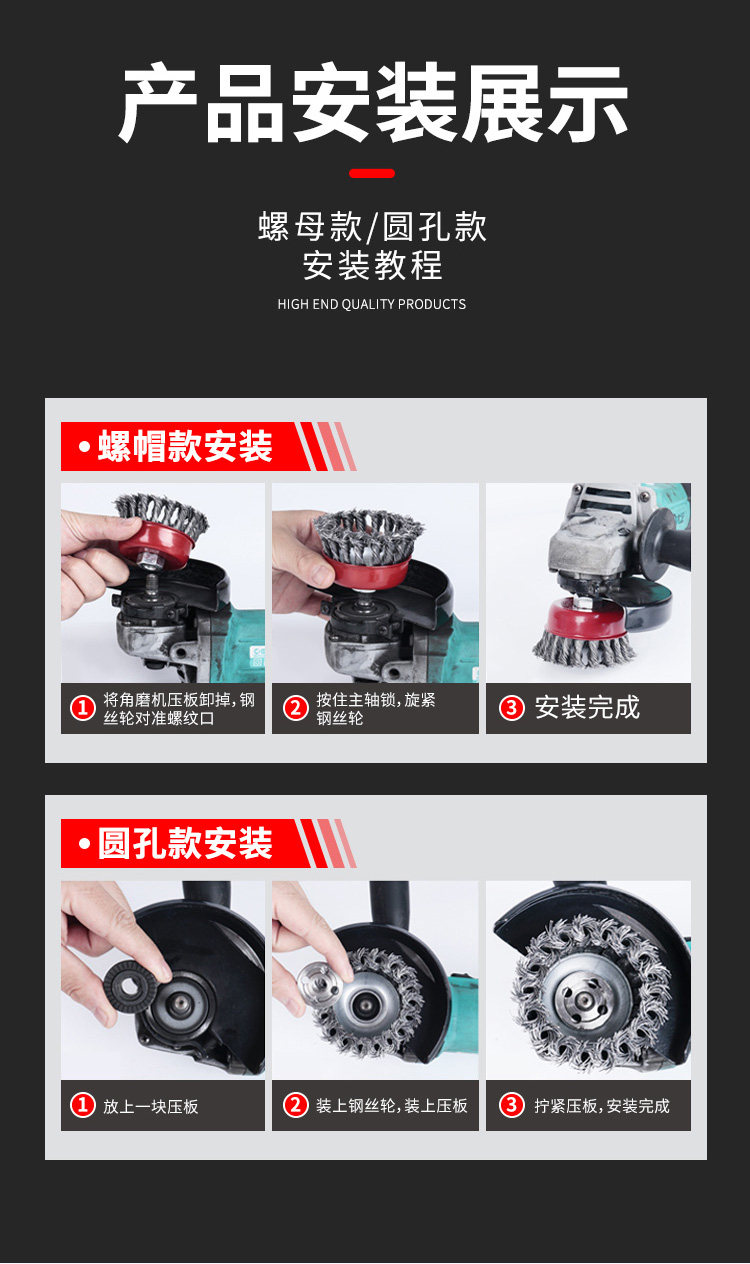 产品安装展示

螺母款/圆孔款
安装教程

HIGH END QUALITY PRODUCTS

• 螺帽款安装

1 将角磨机压板卸掉，钢丝轮对准螺纹口

2 按住主轴锁，旋紧钢丝轮

3 安装完成

• 圆孔款安装

1 放上一块压板

2 装上钢丝轮，装上压板

3 拧紧压板，安装完成