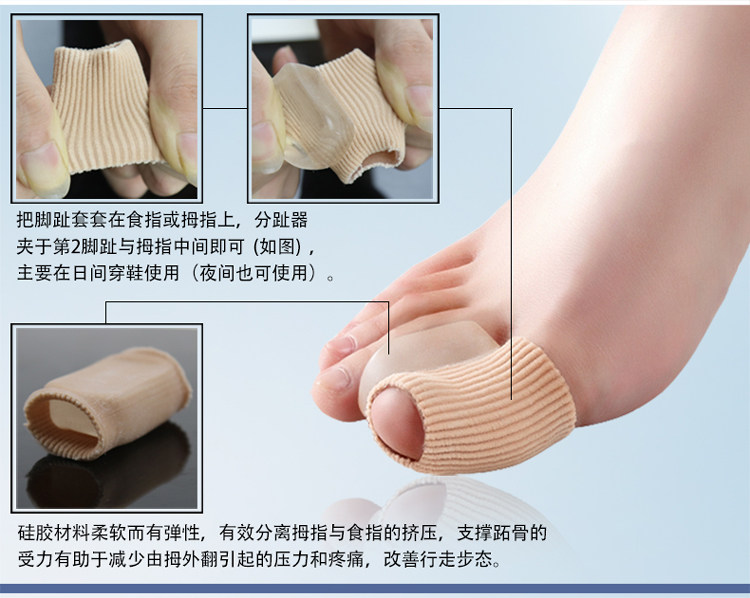 把脚趾套套在食指或拇指上，分趾器夹于第2脚趾与拇指中间即可（如图），主要在日间穿鞋使用（夜间也可使用）。

硅胶材料柔软而有弹性，有效分离拇指与食指的挤压，支撑跖骨的受力有助于减少由拇外翻引起的压力和疼痛，改善行走步态。