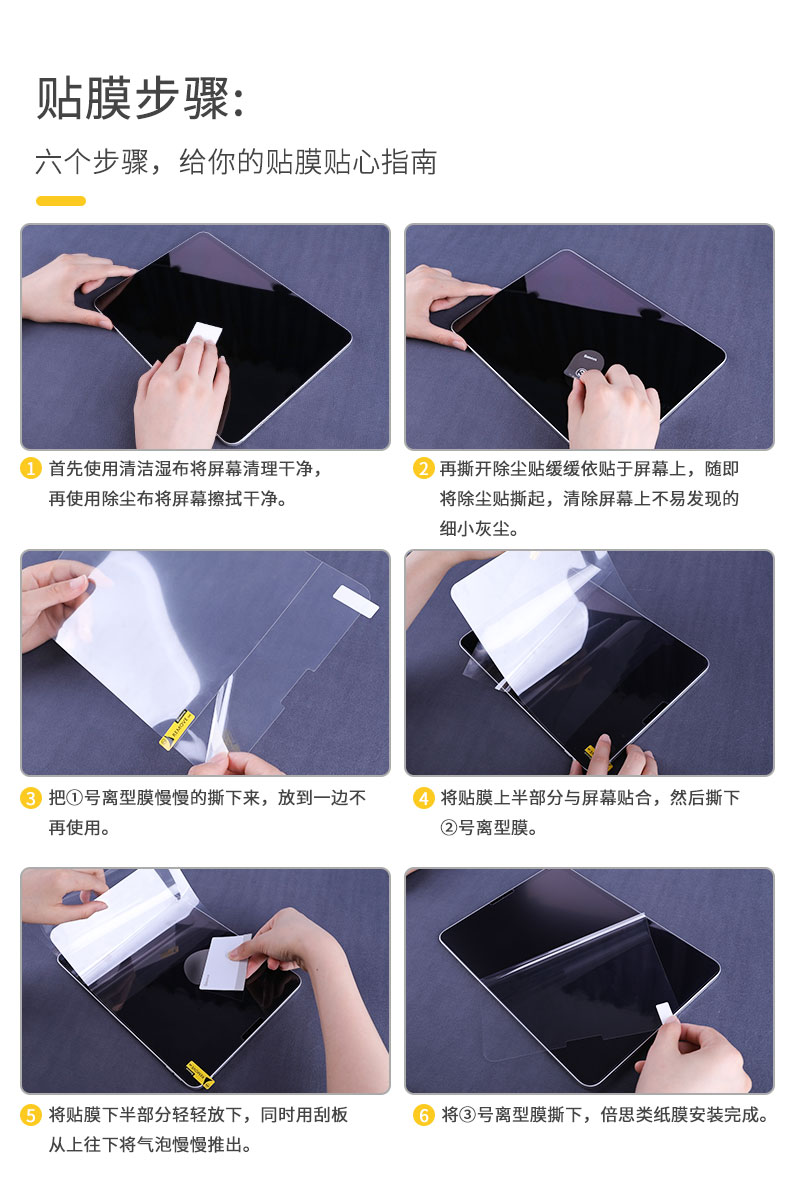 贴膜步骤：

六个步骤，给你的贴膜贴心指南

1 首先使用清洁湿布将屏幕清理干净，再使用除尘布将屏幕擦拭干净。

2 再撕开除尘贴缓缓依贴于屏幕上，随即将除尘贴撕起，清除屏幕上不易发现的细小灰尘。

3 把①号离型膜慢慢的撕下来，放到一边不再使用。

4 将贴膜上半部分与屏幕贴合，然后撕下②号离型膜。

5 将贴膜下半部分轻轻放下，同时用刮板从上往下将气泡慢慢推出。

6 将③号离型膜撕下，倍思类纸膜安装完成。