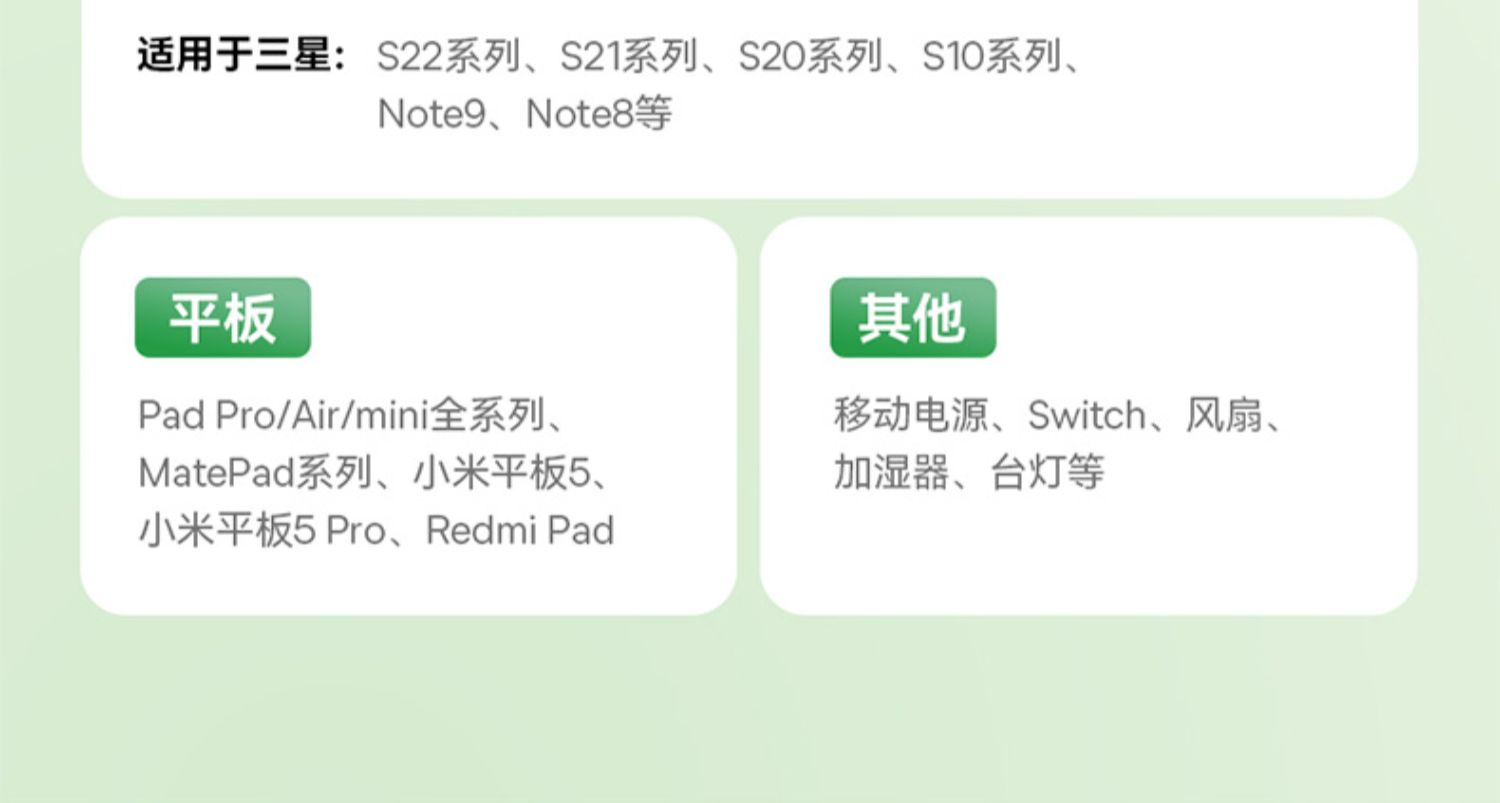 适用于三星： S22系列、S21系列、S20系列、S10系列、Note9、Note8等

平板

Pad Pro/Air/mini全系列、MatePad系列、小米平板5、小米平板5 Pro、Redmi Pad

其他

移动电源、Switch、风扇、加湿器、台灯等