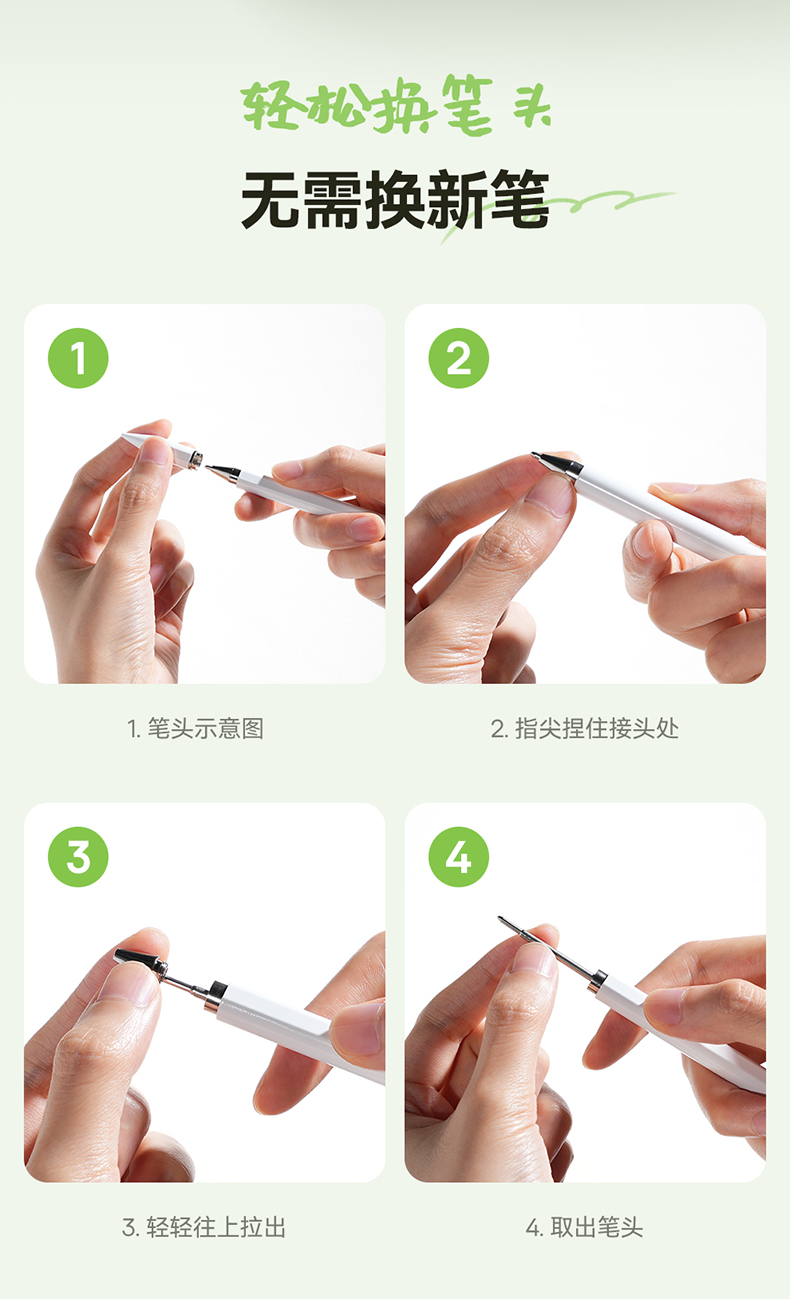 轻松换笔头

无需换新笔

1

2

1. 笔头示意图

2. 指尖捏住接头处

3

4

3. 轻轻往上拉出

4. 取出笔头