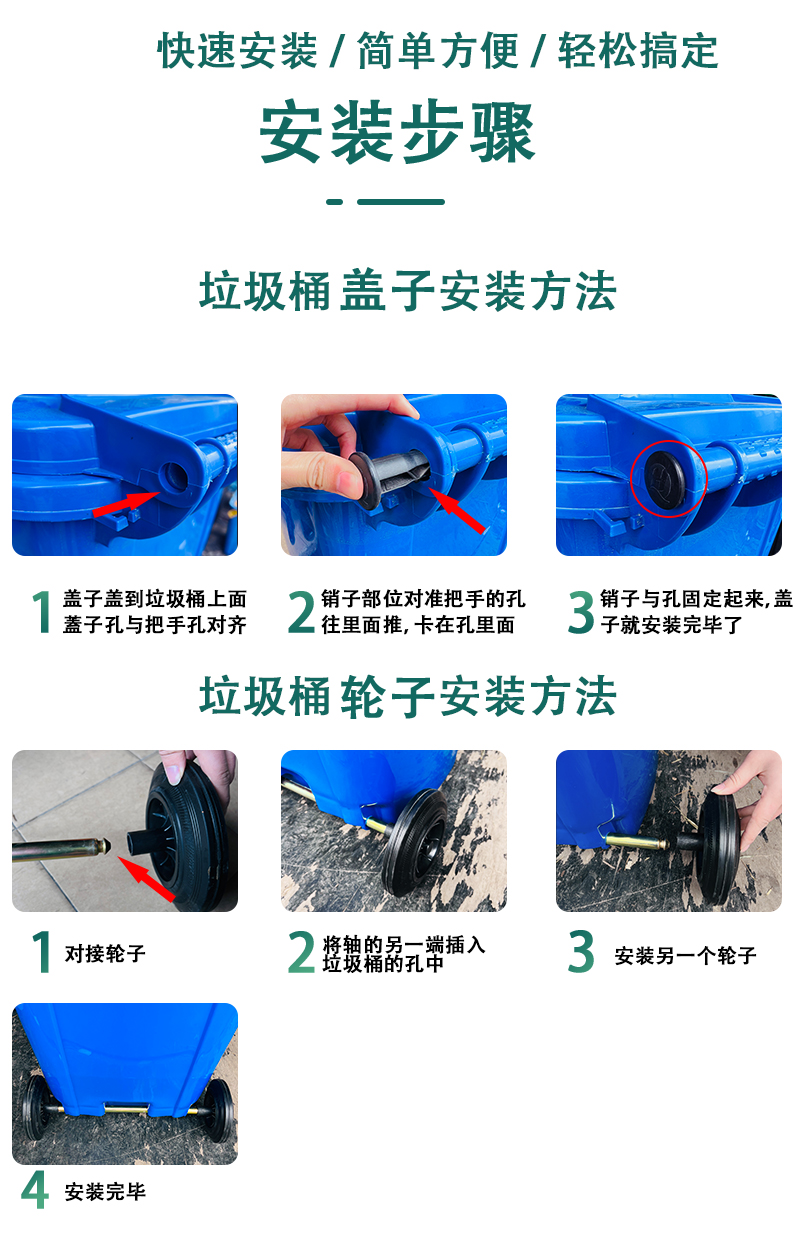 快速安装 / 简单方便 / 轻松搞定

安装步骤

垃圾桶盖子安装方法

1 盖子盖到垃圾桶上面 盖子孔与把手孔对齐

2 销子部位对准把手的孔 往里面推, 卡在孔里面

3 销子与孔固定起来, 盖子就安装完毕了

垃圾桶轮子安装方法

1 对接轮子

2 将轴的另一端插入 垃圾桶的孔中

3 安装另一个轮子

4 安装完毕