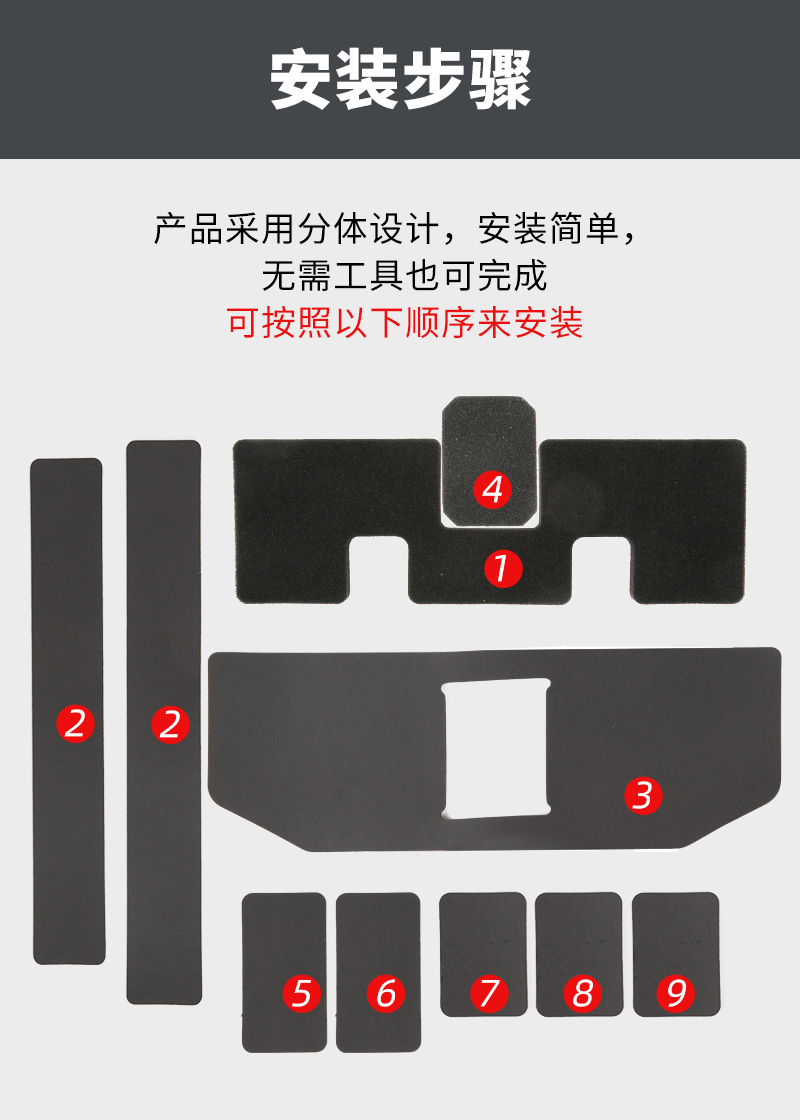 安装步骤

产品采用分体设计，安装简单，
无需工具也可完成
可按照以下顺序来安装

4
1
2
2
3
5
6
7
8
9