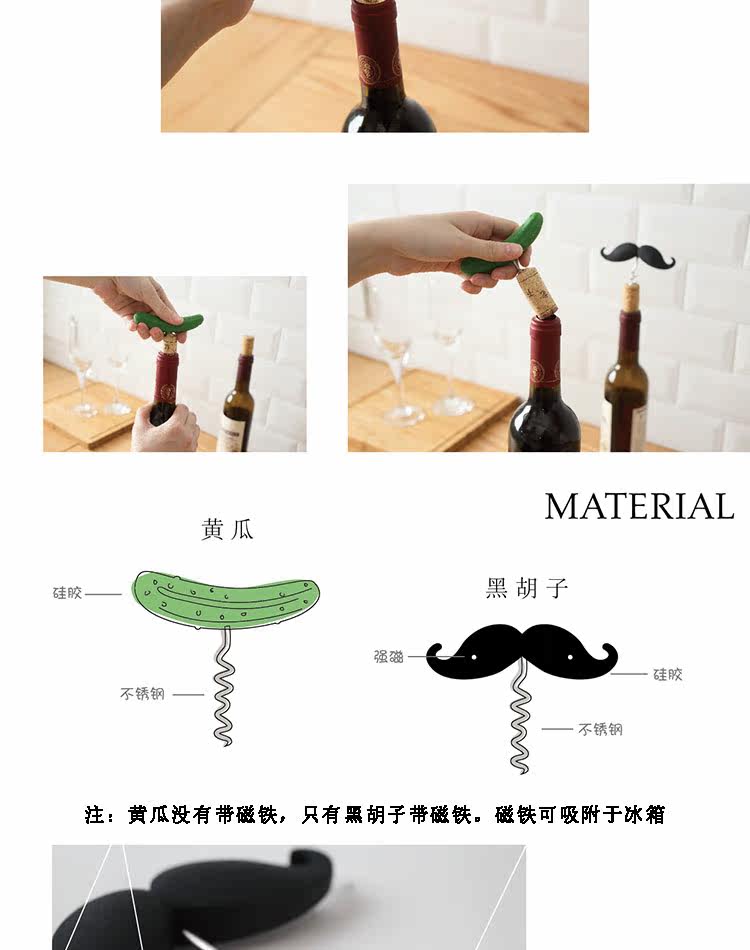 MATERIAL

黄瓜

硅胶

不锈钢

黑胡子

强磁

硅胶

不锈钢

注：黄瓜没有带磁铁，只有黑胡子带磁铁。磁铁可吸附于冰箱