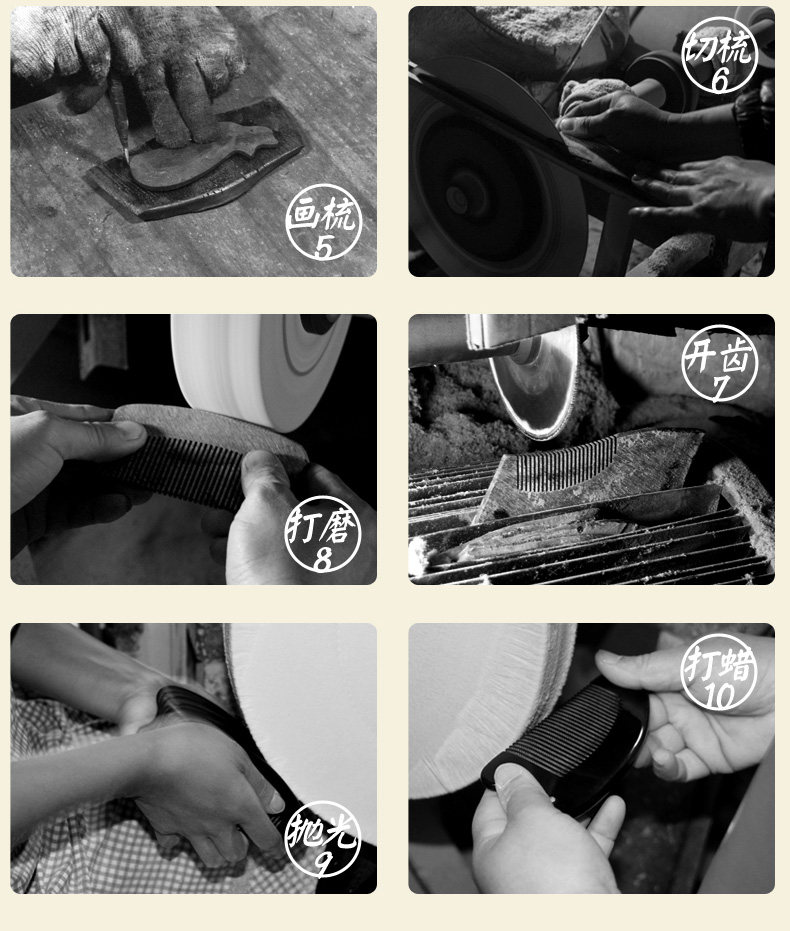 画梳
5

切梳
6

打磨
8

开齿
7

抛光
9

打蜡
10