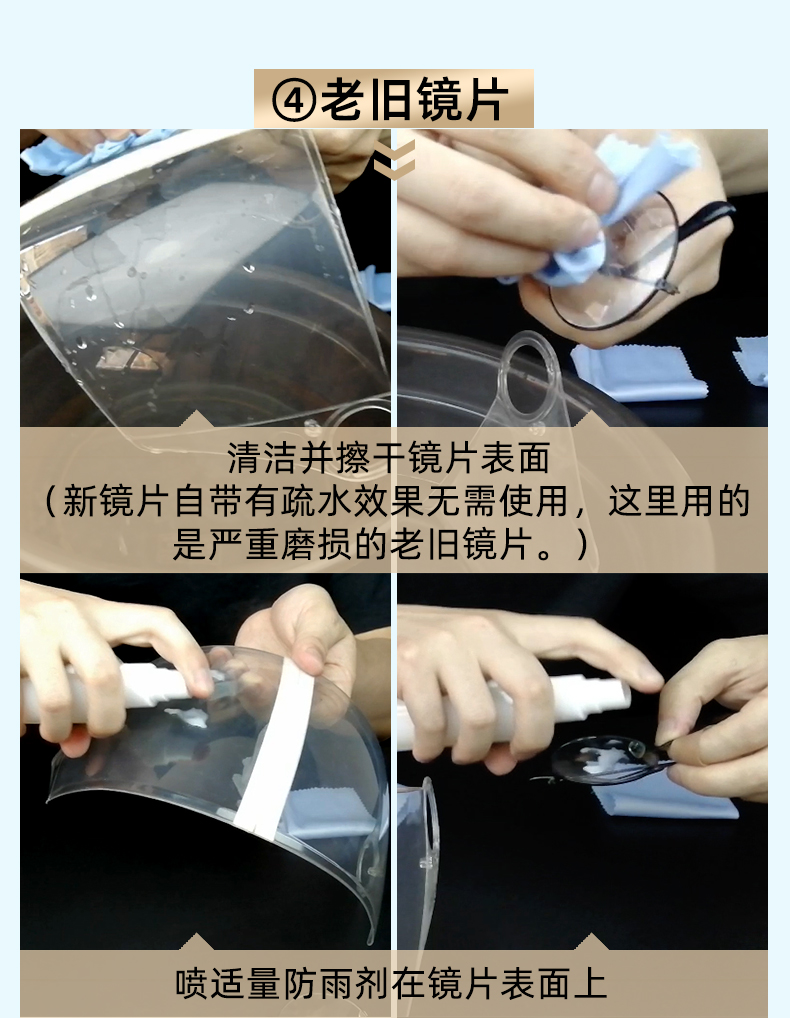 ④老旧镜片

清洁并擦干镜片表面
（新镜片自带有疏水效果无需使用，这里用的是严重磨损的老旧镜片。）

喷适量防雨剂在镜片表面上