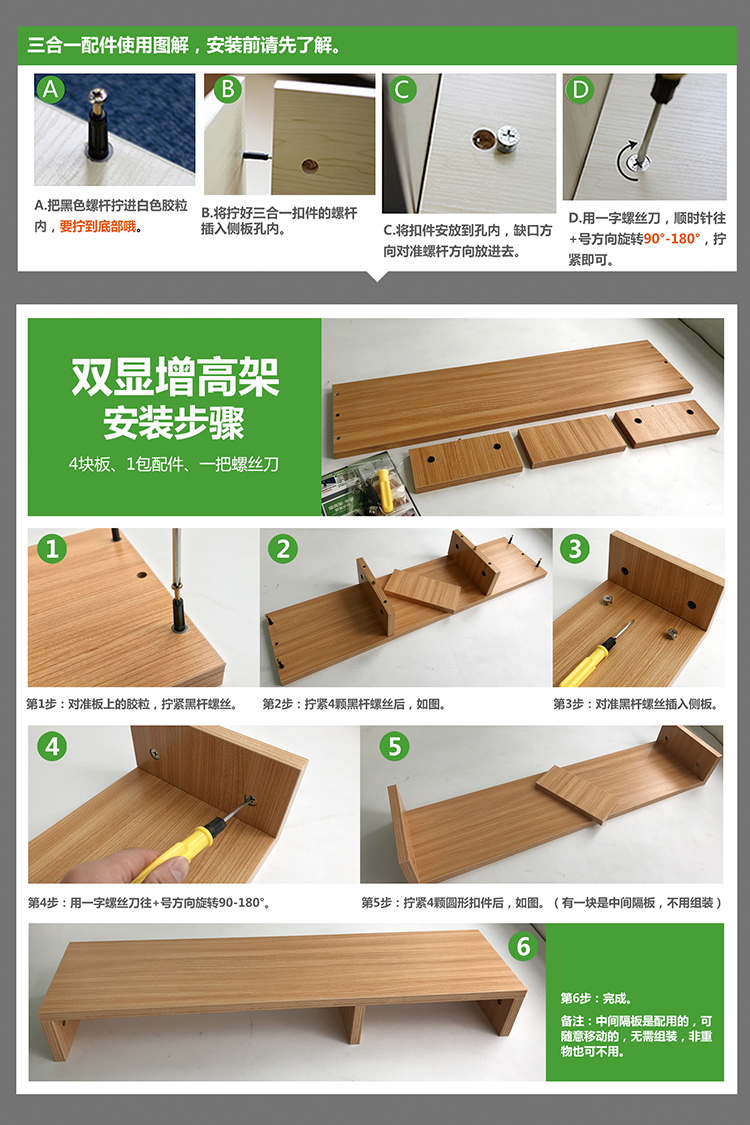 三合一配件使用图解，安装前请先了解。

A

A.把黑色螺杆拧进白色胶粒内，要拧到底部哦。

B

B.将拧好三合一扣件的螺杆插入侧板孔内。

C

C.将扣件安放到孔内，缺口方向对准螺杆方向放进去。

D

D.用一字螺丝刀，顺时针往+号方向旋转90°-180°，拧紧即可。

双显增高架
安装步骤
4块板、1包配件、一把螺丝刀

1

第1步：对准板上的胶粒，拧紧黑杆螺丝。

2

第2步：拧紧4颗黑杆螺丝后，如图。

3

第3步：对准黑杆螺丝插入侧板。

4

第4步：用一字螺丝刀往+号方向旋转90-180°。

5

第5步：拧紧4颗圆形扣件后，如图。（有一块是中间隔板，不用组装）

6

第6步：完成。

备注：中间隔板是配用的，可随意移动的，无需组装，非重物也可不用。