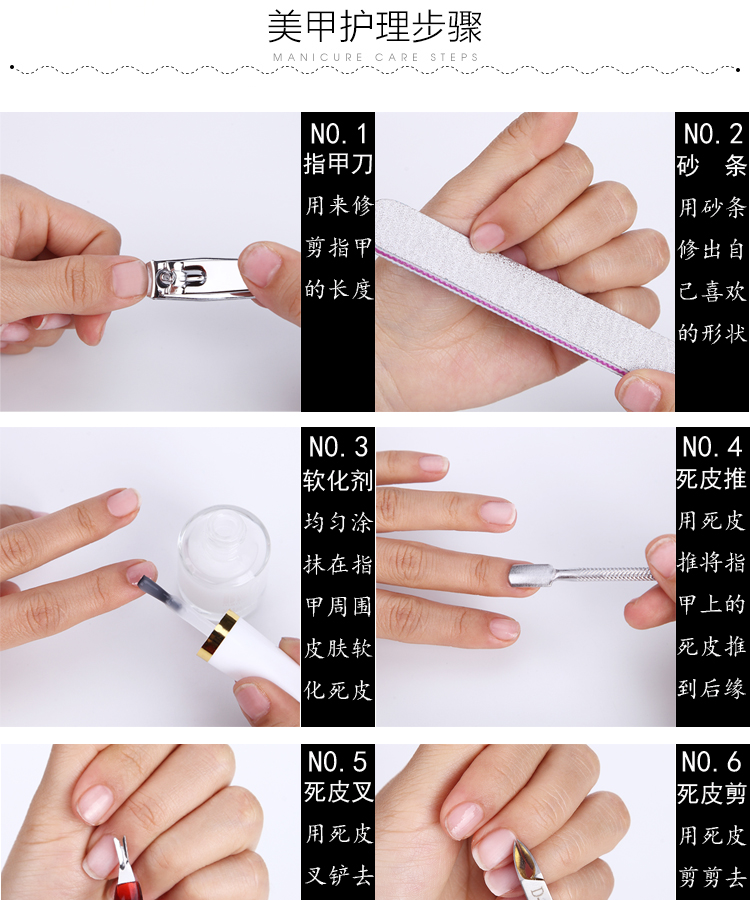 美甲护理步骤

MANICURE CARE STEPS

NO.1
指甲刀
用来修剪指甲的长度

NO.2
砂 条
用砂条修出自己喜欢的形状

NO.3
软化剂
均匀涂抹在指甲周围皮肤软化死皮

NO.4
死皮推
用死皮推将指甲上的死皮推到后缘

NO.5
死皮叉
用死皮叉铲去

NO.6
死皮剪
用死皮剪剪去