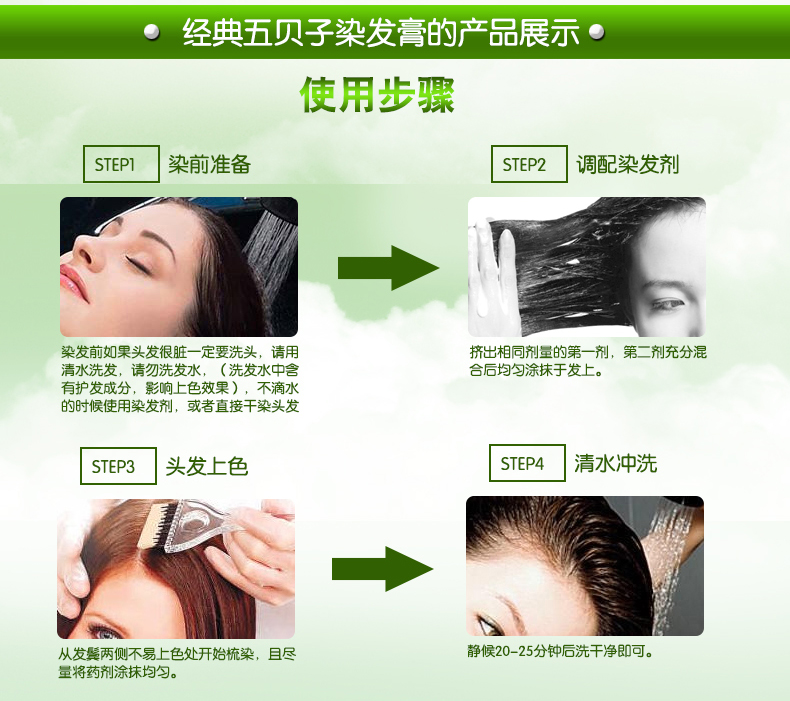 经典五贝子染发膏的产品展示

使用步骤

STEP1 染前准备

染发前如果头发很脏一定要洗头，请用清水洗发，请勿洗发水，（洗发水中含有护发成分，影响上色效果），不滴水的时候使用染发剂，或者直接干染头发

STEP2 调配染发剂

挤出相同剂量的第一剂，第二剂充分混合后均匀涂抹于发上。

STEP3 头发上色

从发鬓两侧不易上色处开始梳染，且尽量将药剂涂抹均匀。

STEP4 清水冲洗

静候20-25分钟后洗干净即可。