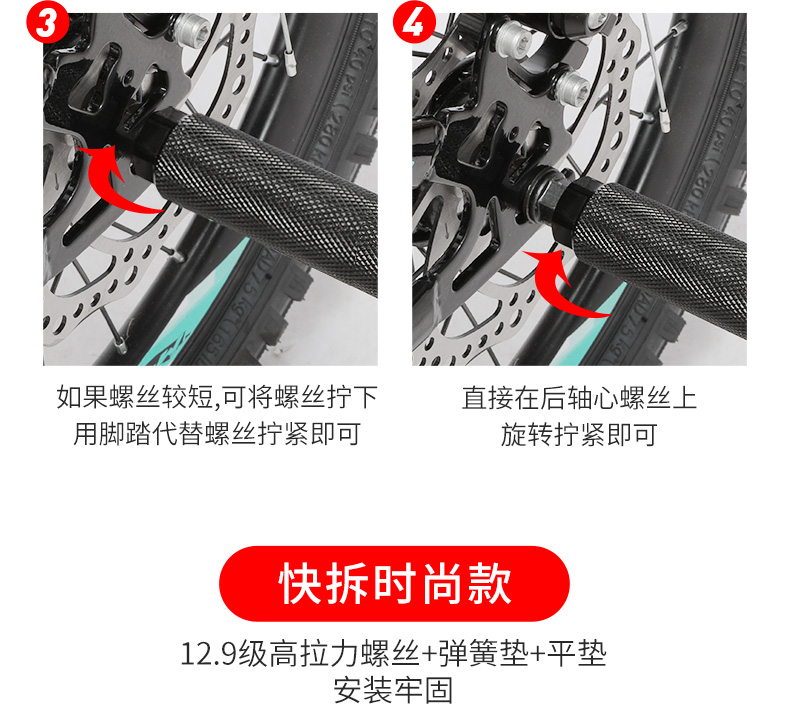 3

如果螺丝较短,可将螺丝拧下
用脚踏代替螺丝拧紧即可

4

直接在后轴心螺丝上
旋转拧紧即可

快拆时尚款

12.9级高拉力螺丝+弹簧垫+平垫
安装牢固