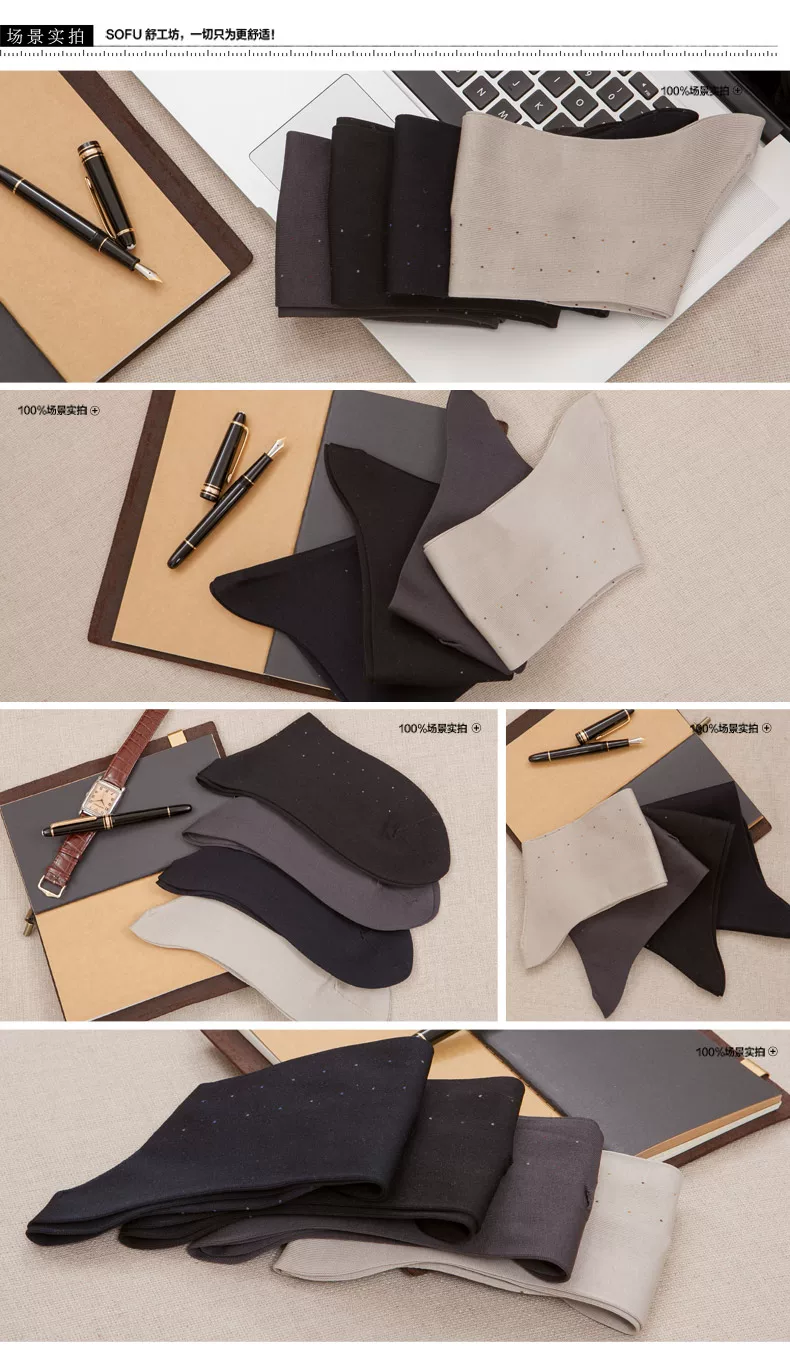 场景实拍 SOFU 舒工坊，一切只为更舒适！

100%场景实拍

100%场景实拍

100%场景实拍

100%场景实拍

100%场景实拍