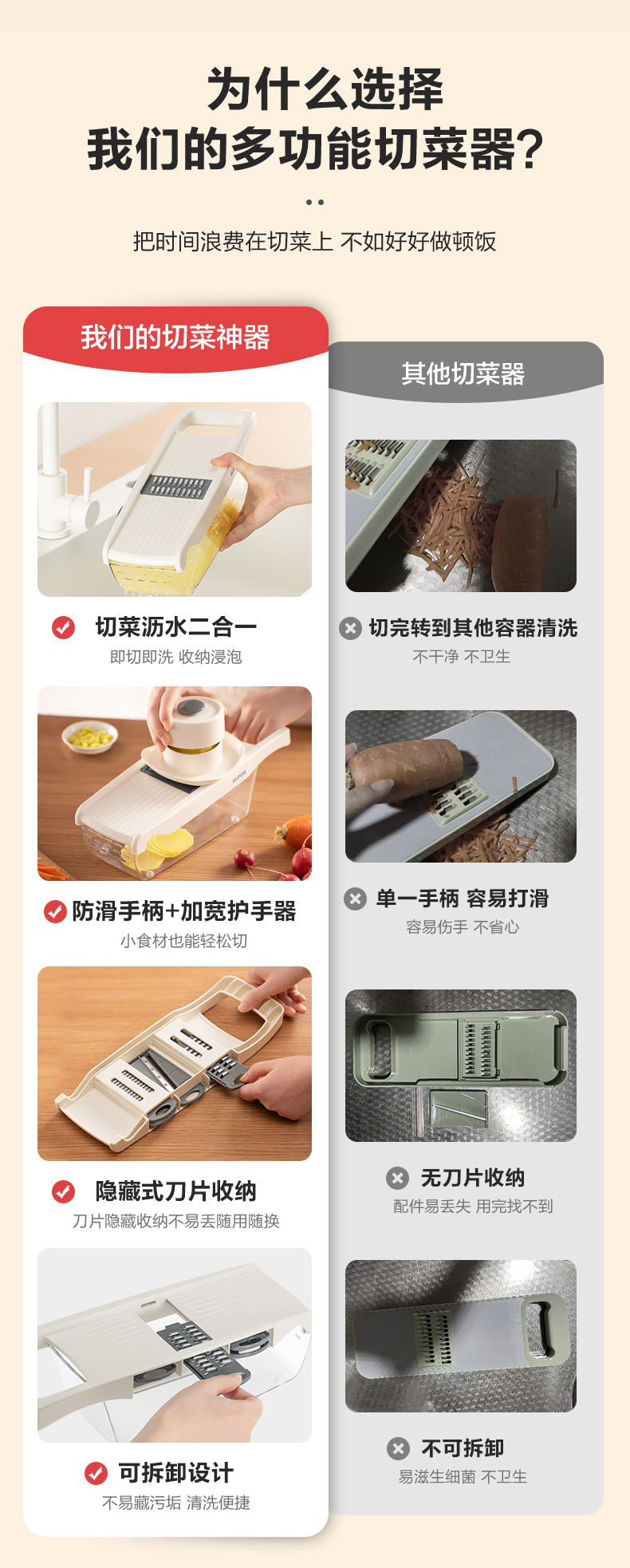 为什么选择
我们的多功能切菜器?

把时间浪费在切菜上 不如好好做顿饭

我们的切菜神器

切菜沥水二合一
即切即洗 收纳浸泡

SUPOR

防滑手柄+加宽护手器
小食材也能轻松切

隐藏式刀片收纳
刀片隐藏收纳不易丢随用随换

可拆卸设计
不易藏污垢 清洗便捷

其他切菜器

切完转到其他容器清洗
不干净 不卫生

单一手柄 容易打滑
容易伤手 不省心

无刀片收纳
配件易丢失 用完找不到

不可拆卸
易滋生细菌 不卫生