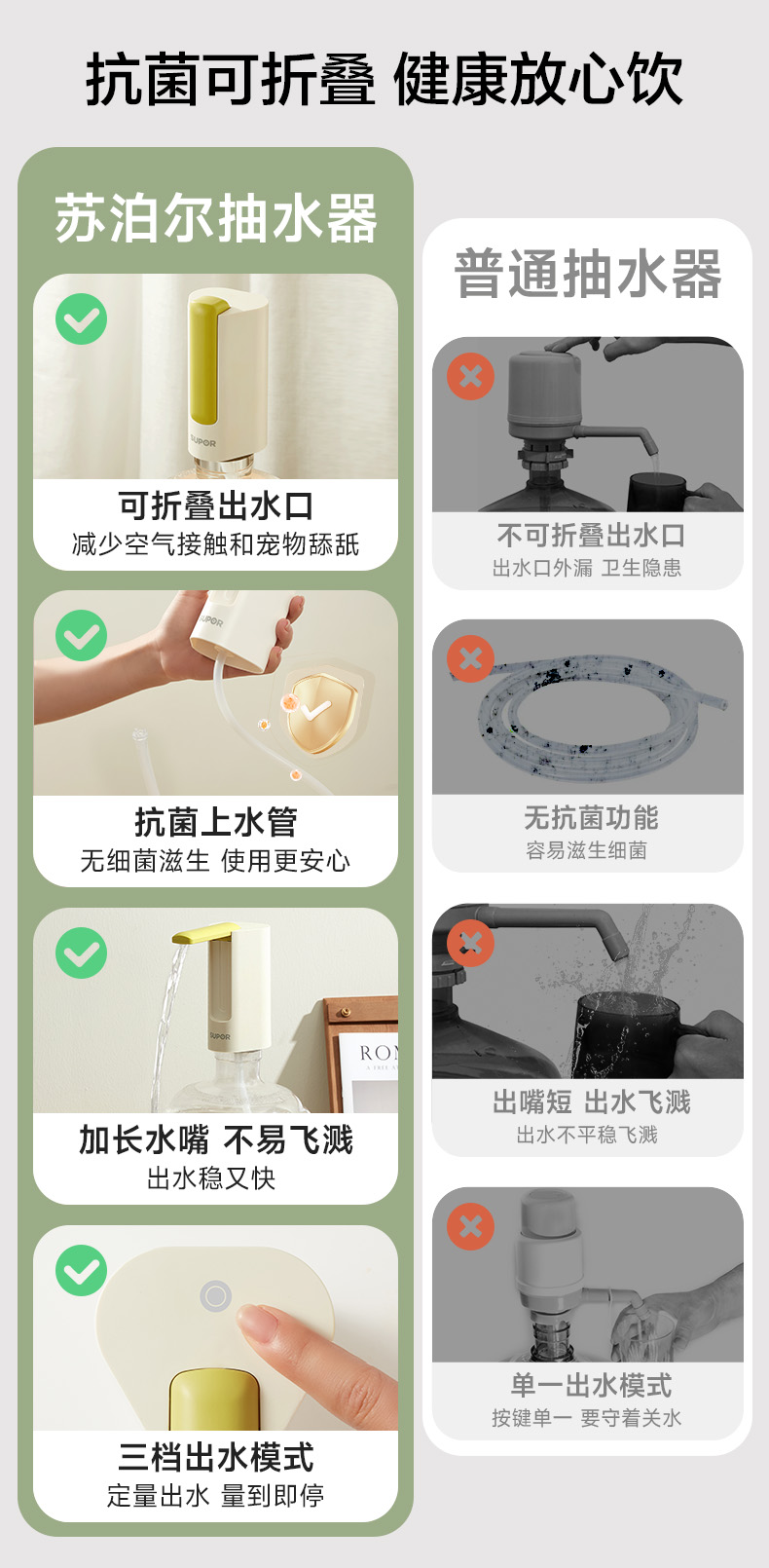 抗菌可折叠 健康放心饮

苏泊尔抽水器

SUPOR

可折叠出水口
减少空气接触和宠物舔舐

SUPOR

抗菌上水管
无细菌滋生 使用更安心

SUPOR

RON

加长水嘴 不易飞溅
出水稳又快

三档出水模式
定量出水 量到即停

普通抽水器

不可折叠出水口
出水口外漏 卫生隐患

无抗菌功能
容易滋生细菌

出嘴短 出水飞溅
出水不平稳飞溅

单一出水模式
按键单一 要守着关水