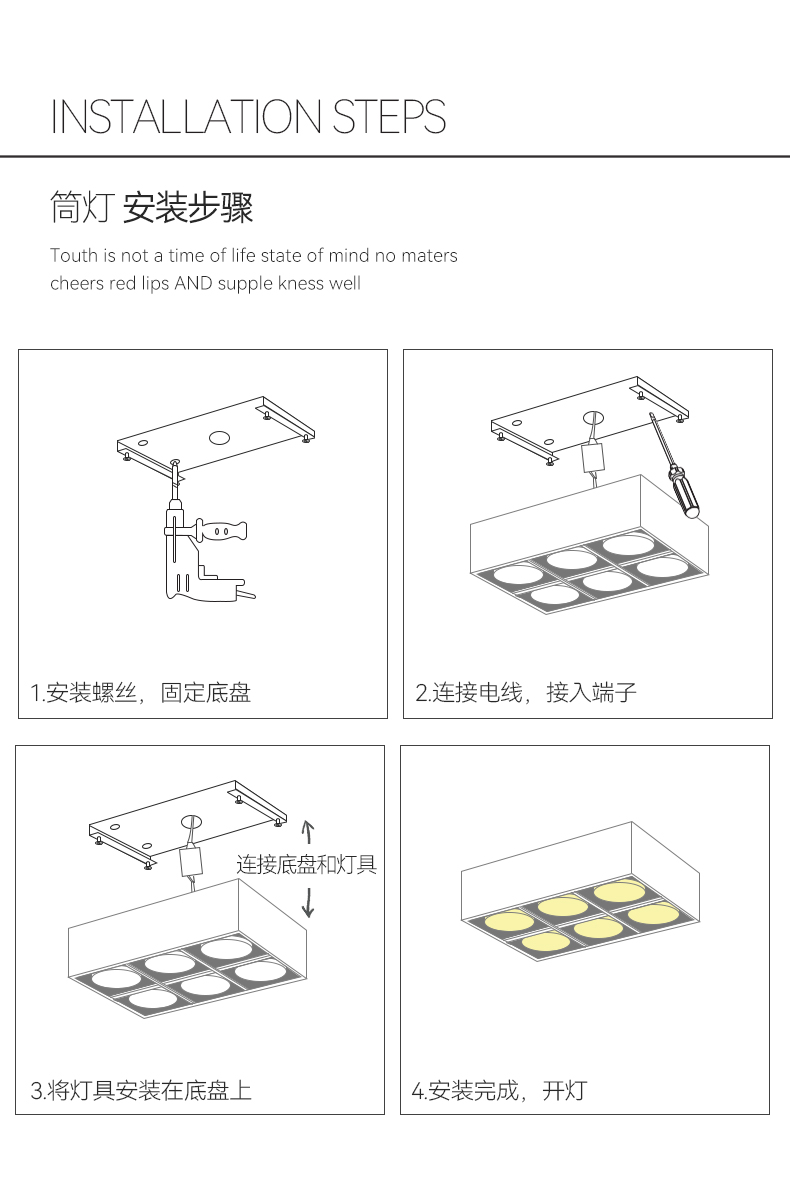 INSTALLATION STEPS

筒灯 安装步骤

Touth is not a time of life state of mind no maters cheers red lips AND supple kness well

1.安装螺丝，固定底盘

2.连接电线，接入端子

连接底盘和灯具

3.将灯具安装在底盘上

4.安装完成，开灯