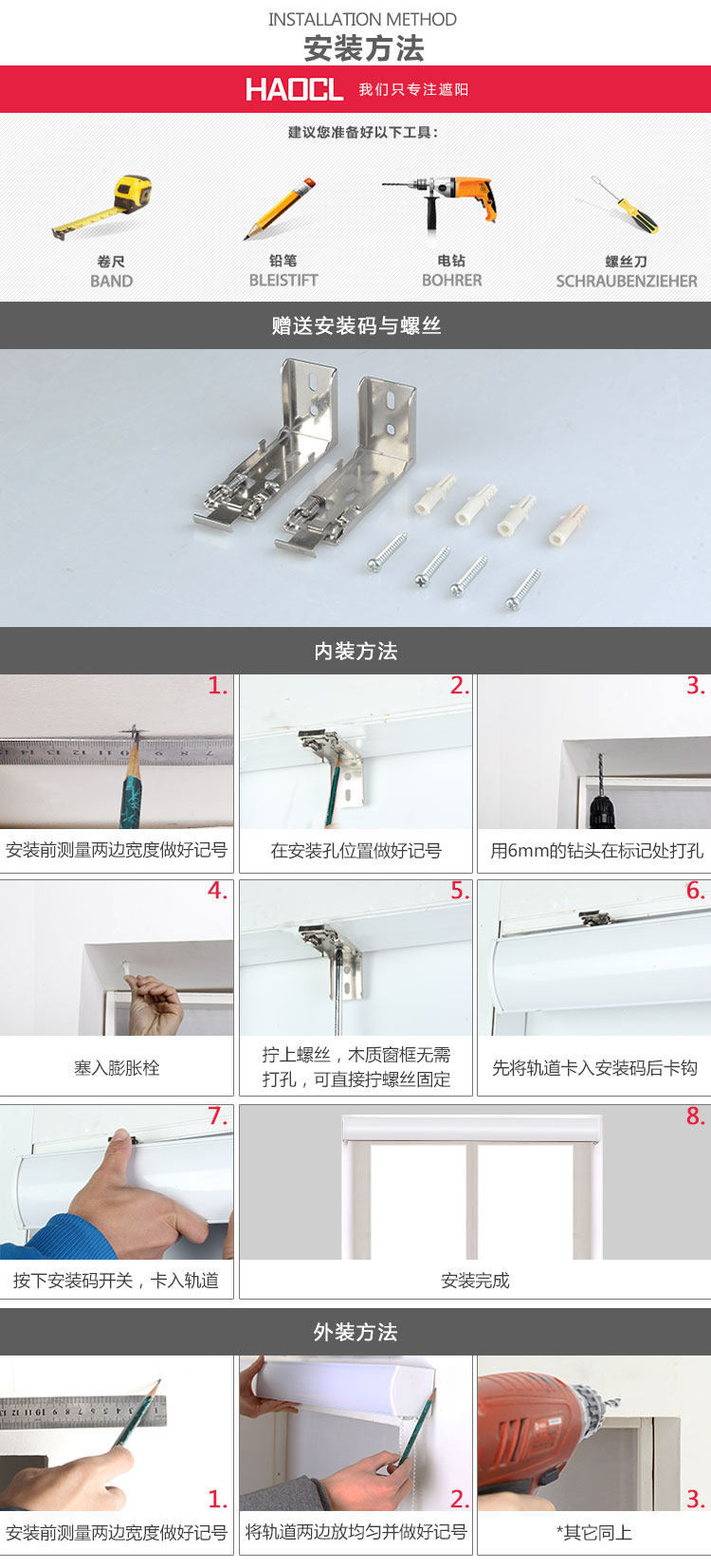 INSTALLATION METHOD
安装方法

HAOCL 我们只专注遮阳

建议您准备好以下工具：

卷尺
BAND

铅笔
BLEISTIFT

电钻
BOHRER

螺丝刀
SCHRAUBENZIEHER

赠送安装码与螺丝

内装方法

1.
安装前测量两边宽度做好记号

2.
在安装孔位置做好记号

3.
用6mm的钻头在标记处打孔

4.
塞入膨胀栓

5.
拧上螺丝，木质窗框无需打孔，可直接拧螺丝固定

6.
先将轨道卡入安装码后卡钩

7.
按下安装码开关，卡入轨道

8.
安装完成

外装方法

1.
安装前测量两边宽度做好记号

2.
将轨道两边放均匀并做好记号

3.
*其它同上