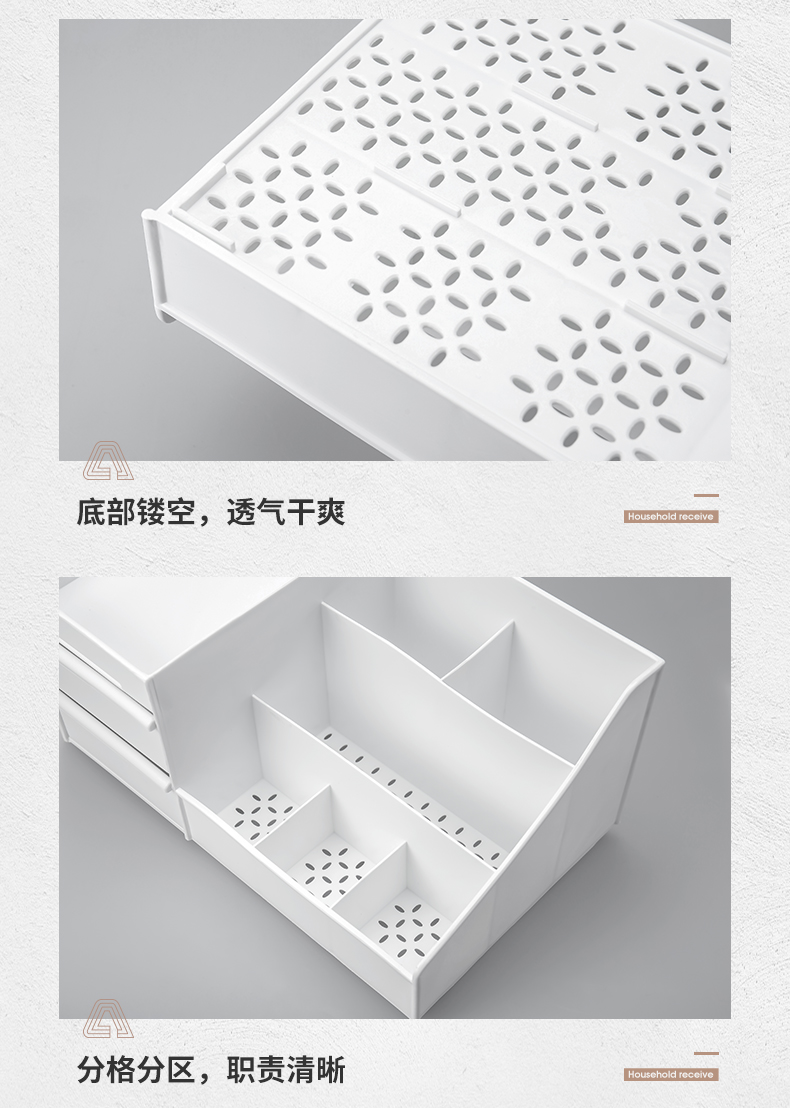 底部镂空，透气干爽

Household receive

分格分区，职责清晰

Household receive