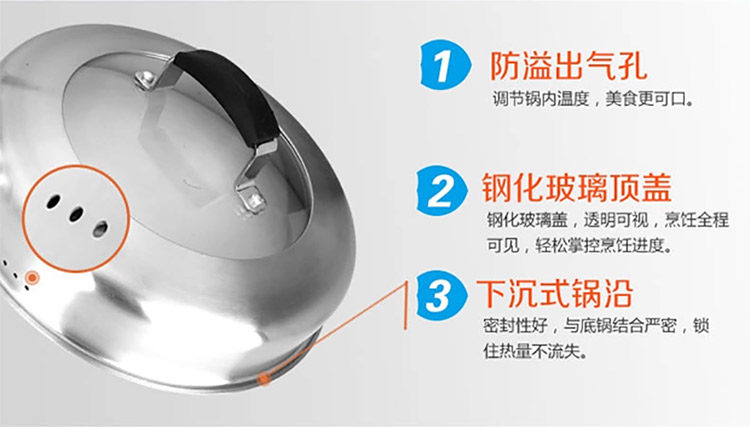 1 防溢出气孔

调节锅内温度，美食更可口。

2 钢化玻璃顶盖

钢化玻璃盖，透明可视，烹饪全程可见，轻松掌控烹饪进度。

3 下沉式锅沿

密封性好，与底锅结合严密，锁住热量不流失。