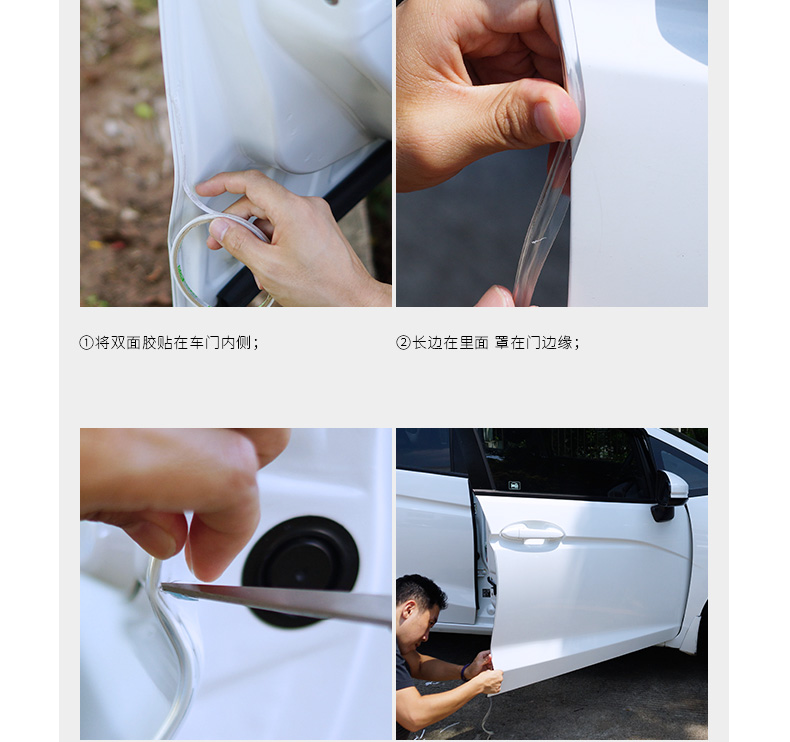 ①将双面胶贴在车门内侧；

②长边在里面 罩在门边缘；