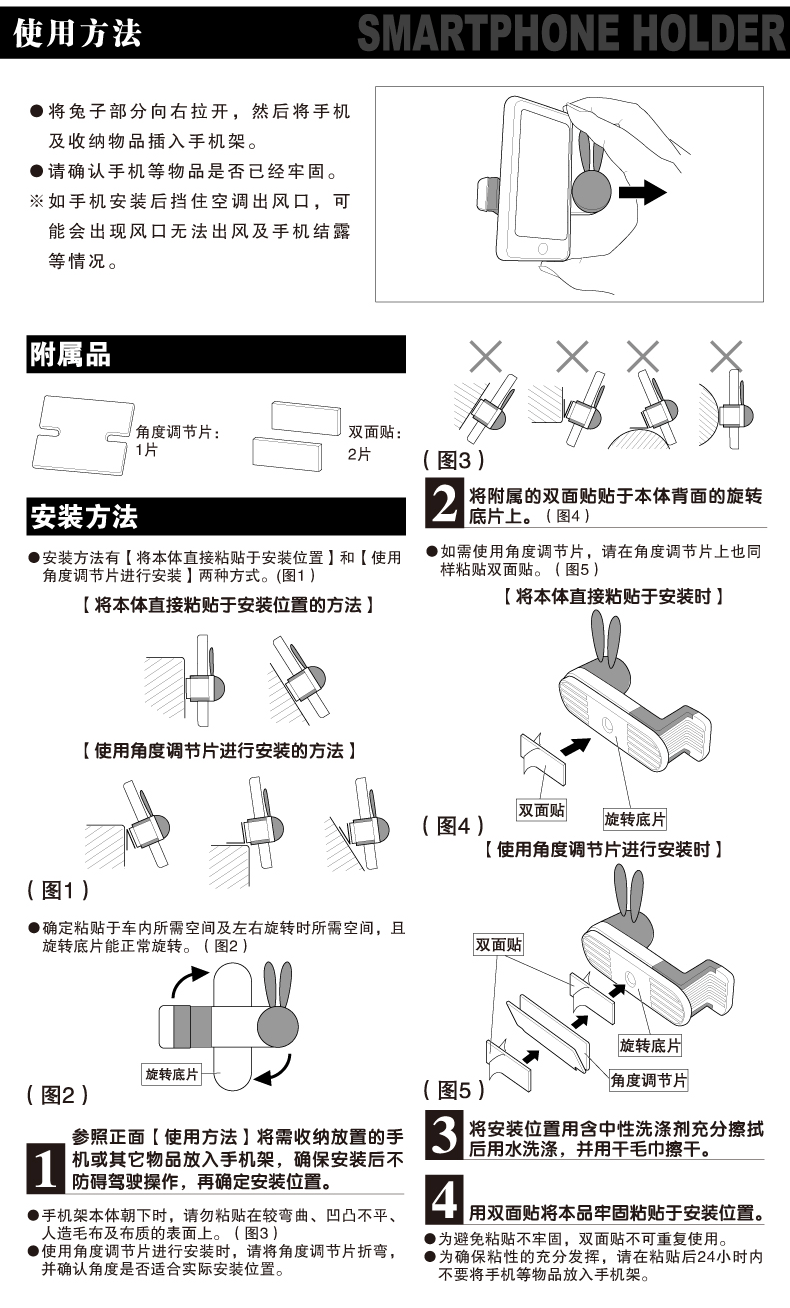 使用方法 SMARTPHONE HOLDER

●将兔子部分向右拉开，然后将手机及收纳物品插入手机架。
●请确认手机等物品是否已经牢固。
※如手机安装后挡住空调出风口，可能会出现风口无法出风及手机结露等情况。

附属品

角度调节片：1片

双面贴：2片

安装方法

●安装方法有【将本体直接粘贴于安装位置】和【使用角度调节片进行安装】两种方式。(图1)

【将本体直接粘贴于安装位置的方法】

【使用角度调节片进行安装的方法】

（图1）

●确定粘贴于车内所需空间及左右旋转时所需空间，且旋转底片能正常旋转。（图2）

旋转底片

（图2）

1 参照正面【使用方法】将需收纳放置的手机或其它物品放入手机架，确保安装后不防碍驾驶操作，再确定安装位置。

●手机架本体朝下时，请勿粘贴在较弯曲、凹凸不平、人造毛布及布质的表面上。（图3）
●使用角度调节片进行安装时，请将角度调节片折弯，并确认角度是否适合实际安装位置。

（图3）

2 将附属的双面贴贴于本体背面的旋转底片上。（图4）

●如需使用角度调节片，请在角度调节片上也同样粘贴双面贴。（图5）

【将本体直接粘贴于安装时】

双面贴

旋转底片

（图4）

【使用角度调节片进行安装时】

双面贴

旋转底片

角度调节片

（图5）

3 将安装位置用含中性洗涤剂充分擦拭后用水洗涤，并用干毛巾擦干。

4 用双面贴将本品牢固粘贴于安装位置。

●为避免粘贴不牢固，双面贴不可重复使用。
●为确保粘性的充分发挥，请在粘贴后24小时内不要将手机等物品放入手机架。