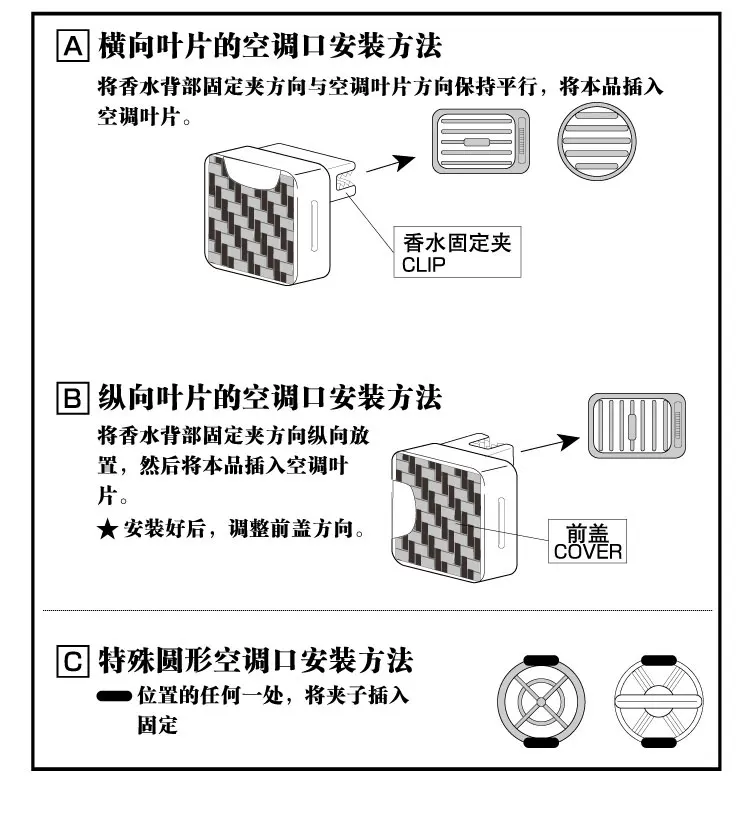 A 横向叶片的空调口安装方法

将香水背部固定夹方向与空调叶片方向保持平行，将本品插入空调叶片。

香水固定夹
CLIP

B 纵向叶片的空调口安装方法

将香水背部固定夹方向纵向放置，然后将本品插入空调叶片。

★ 安装好后，调整前盖方向。

前盖
COVER

C 特殊圆形空调口安装方法

位置的任何一处，将夹子插入固定