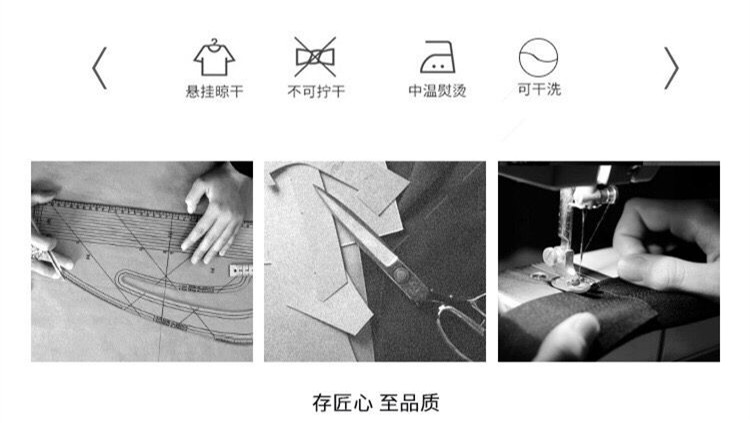 悬挂晾干

不可拧干

中温熨烫

可干洗

存匠心 至品质