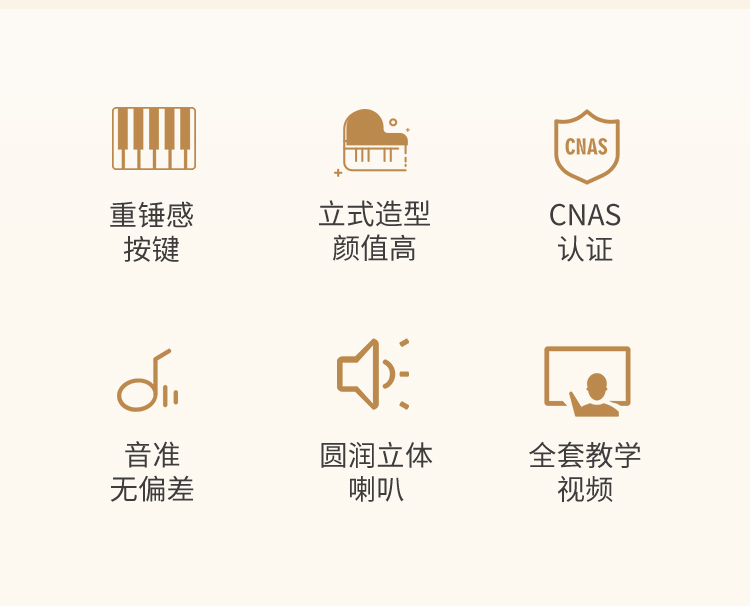 重锤感
按键

立式造型
颜值高

CNAS

CNAS
认证

音准
无偏差

圆润立体
喇叭

全套教学
视频