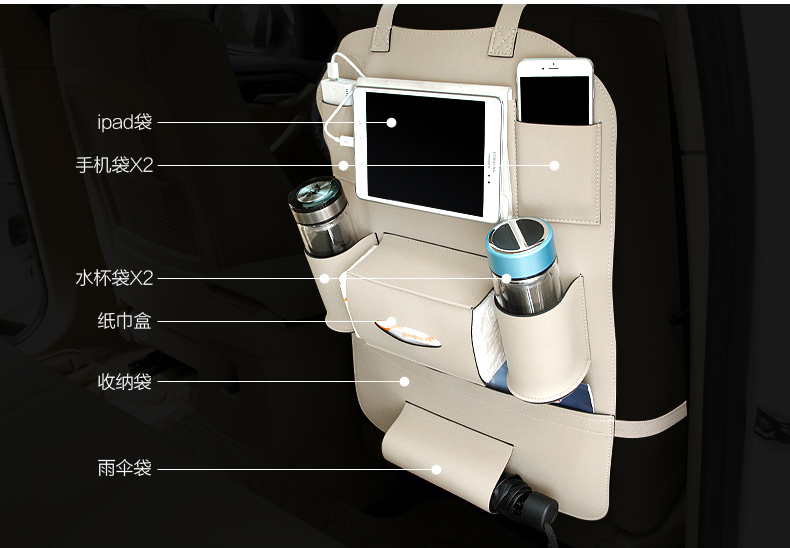 ipad袋
手机袋X2
水杯袋X2
纸巾盒
收纳袋
雨伞袋