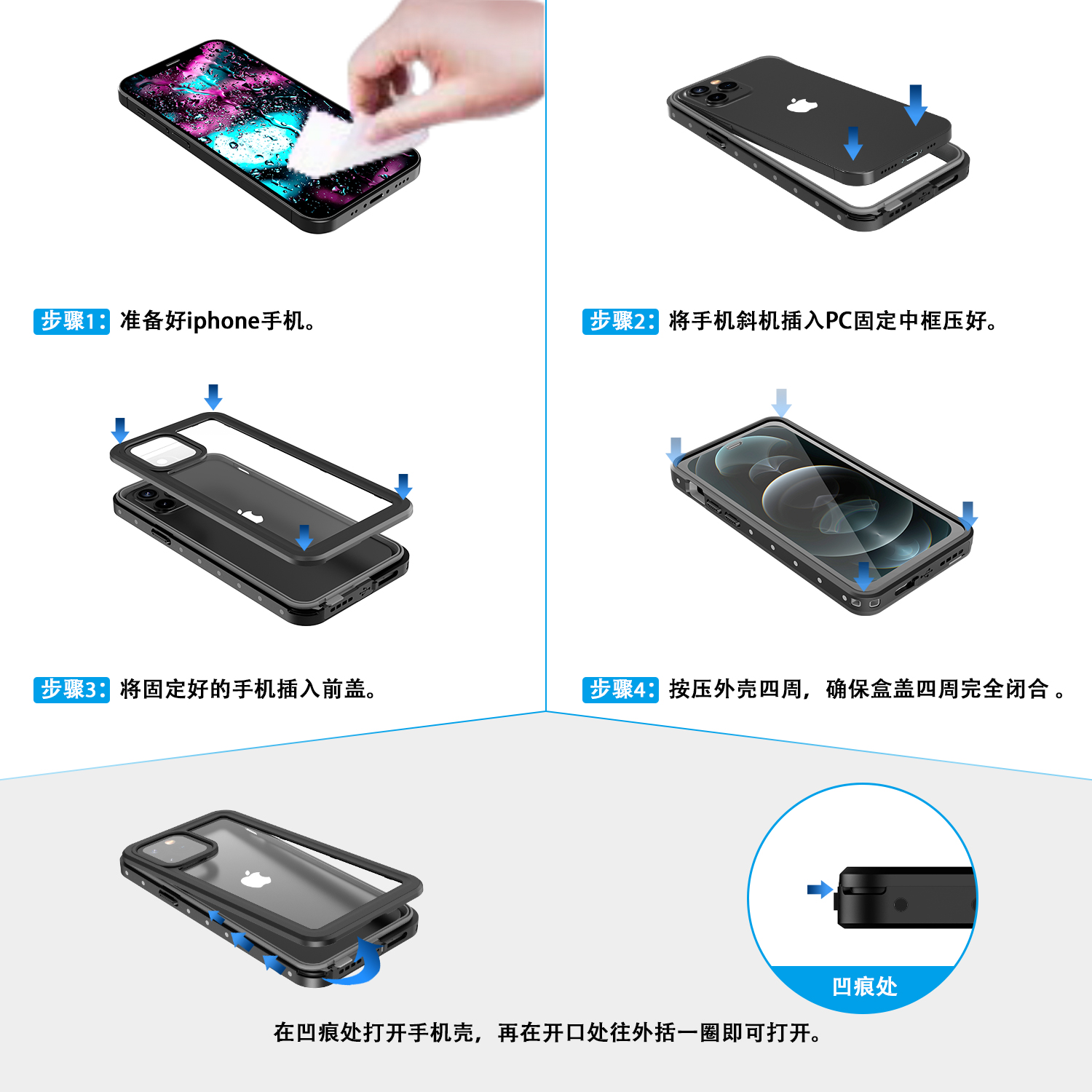 步骤1: 准备好iphone手机。

步骤2: 将手机斜机插入PC固定中框压好。

步骤3: 将固定好的手机插入前盖。

步骤4: 按压外壳四周，确保盒盖四周完全闭合 。

凹痕处

在凹痕处打开手机壳，再在开口处往外括一圈即可打开。