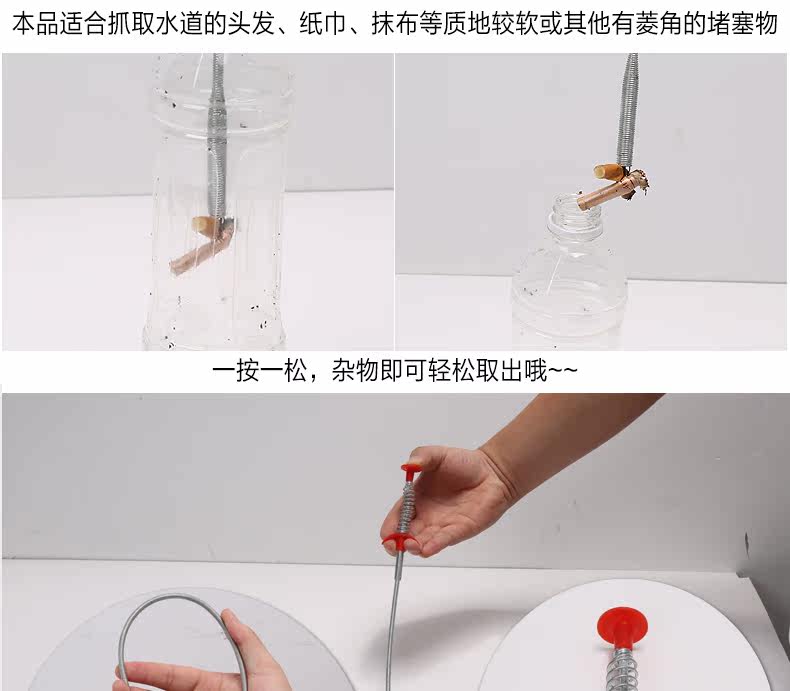 本品适合抓取水道的头发、纸巾、抹布等质地较软或其他有菱角的堵塞物

一按一松，杂物即可轻松取出哦~~