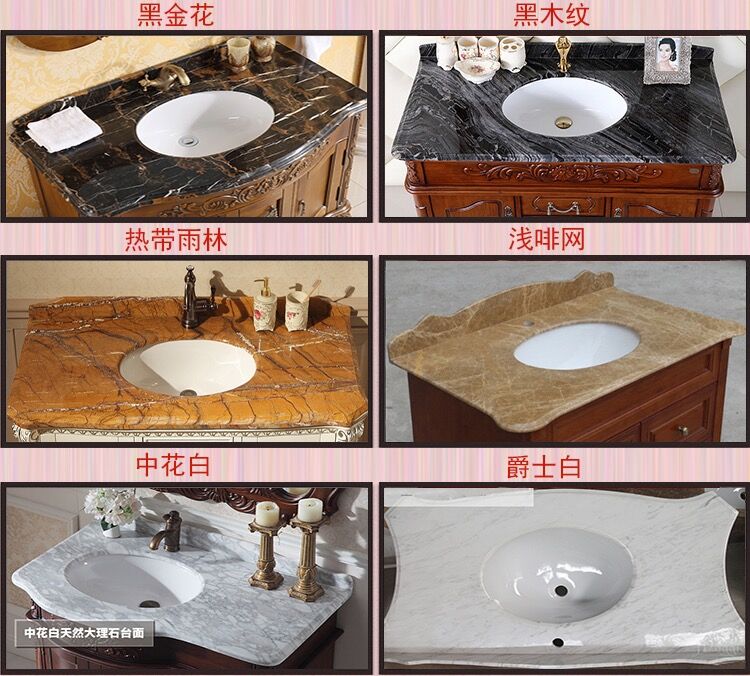 黑金花

黑木纹

热带雨林

浅啡网

中花白

爵士白

中花白天然大理石台面