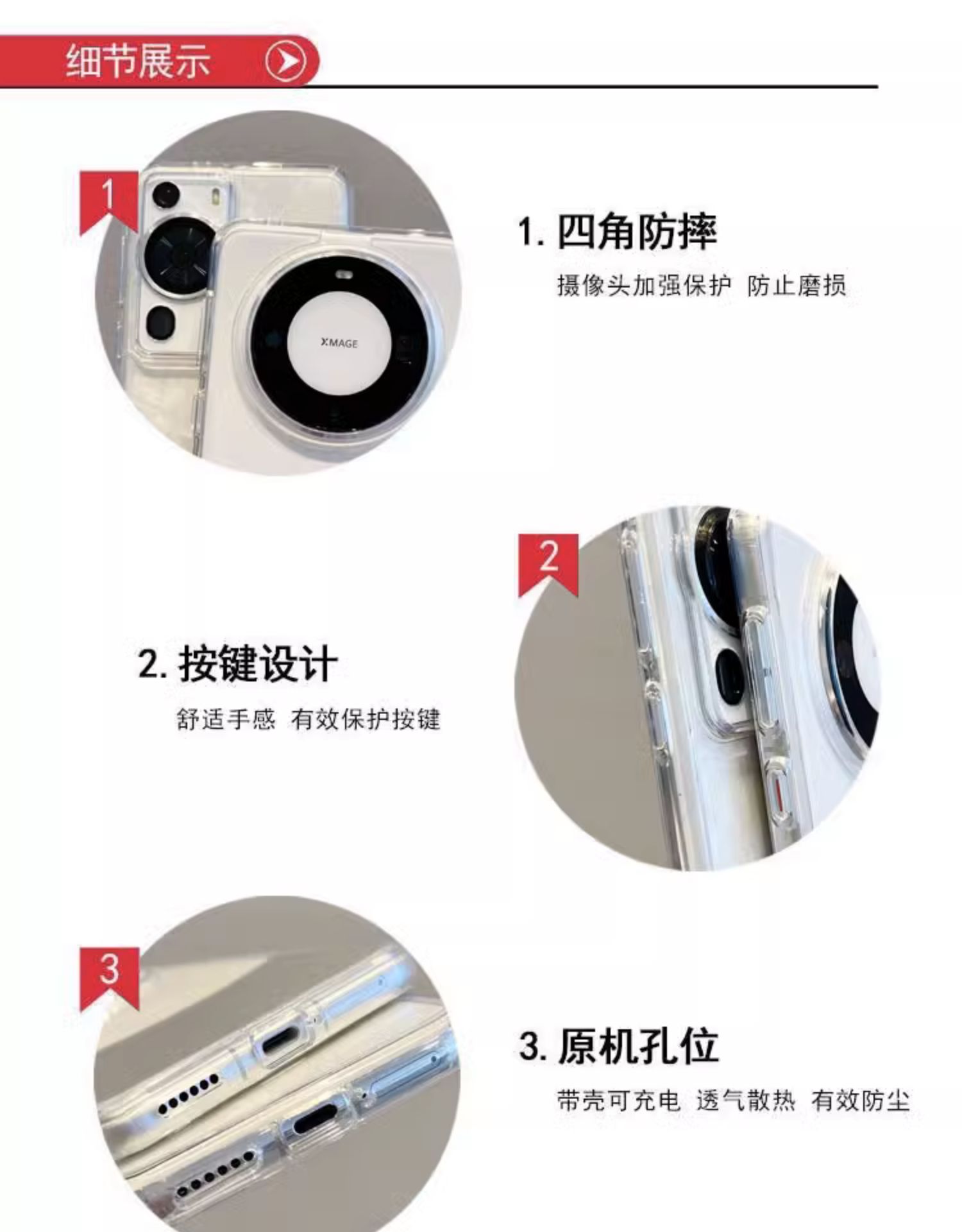 细节展示

1

XMAGE

1. 四角防摔

摄像头加强保护 防止磨损

2

2. 按键设计

舒适手感 有效保护按键

3

3. 原机孔位

带壳可充电 透气散热 有效防尘