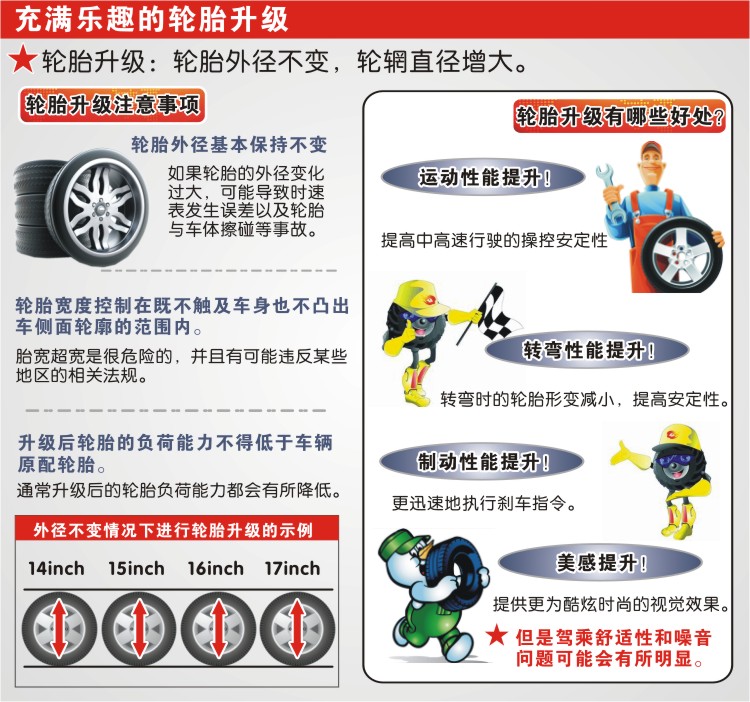 充满乐趣的轮胎升级

★轮胎升级：轮胎外径不变，轮辋直径增大。

轮胎升级注意事项

轮胎外径基本保持不变

如果轮胎的外径变化过大，可能导致时速表发生误差以及轮胎与车体擦碰等事故。

轮胎宽度控制在既不触及车身也不凸出车侧面轮廓的范围内。

胎宽超宽是很危险的，并且有可能违反某些地区的相关法规。

升级后轮胎的负荷能力不得低于车辆原配轮胎。

通常升级后的轮胎负荷能力都会有所降低。

外径不变情况下进行轮胎升级的示例

14inch 15inch 16inch 17inch

轮胎升级有哪些好处？

运动性能提升！

提高中高速行驶的操控安定性

转弯性能提升！

转弯时的轮胎形变减小，提高安定性。

制动性能提升！

更迅速地执行刹车指令。

美感提升！

提供更为酷炫时尚的视觉效果。

★ 但是驾乘舒适性和噪音问题可能会有所明显。