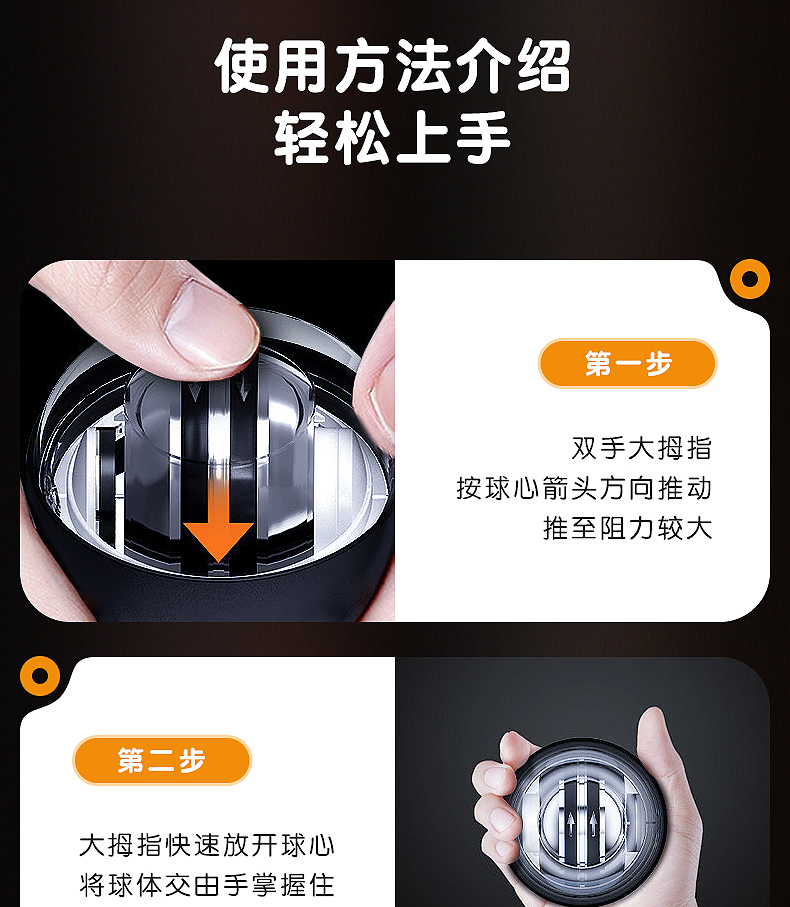 使用方法介绍
轻松上手

第一步

双手大拇指
按球心箭头方向推动
推至阻力较大

第二步

大拇指快速放开球心
将球体交由手掌握住