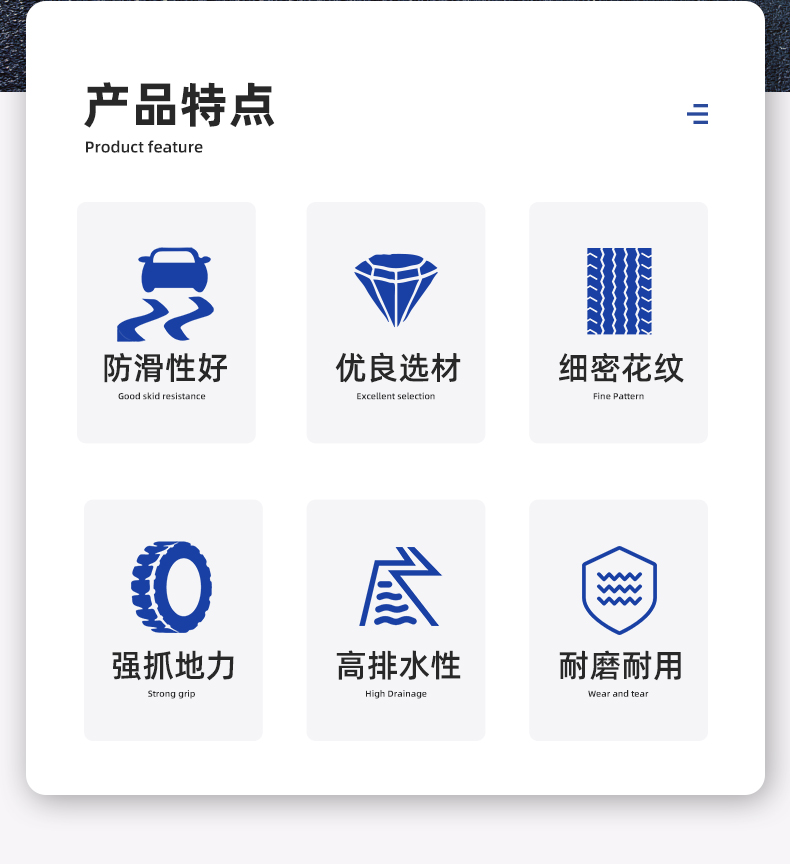 产品特点
Product feature

防滑性好
Good skid resistance

优良选材
Excellent selection

细密花纹
Fine Pattern

强抓地力
Strong grip

高排水性
High Drainage

耐磨耐用
Wear and tear