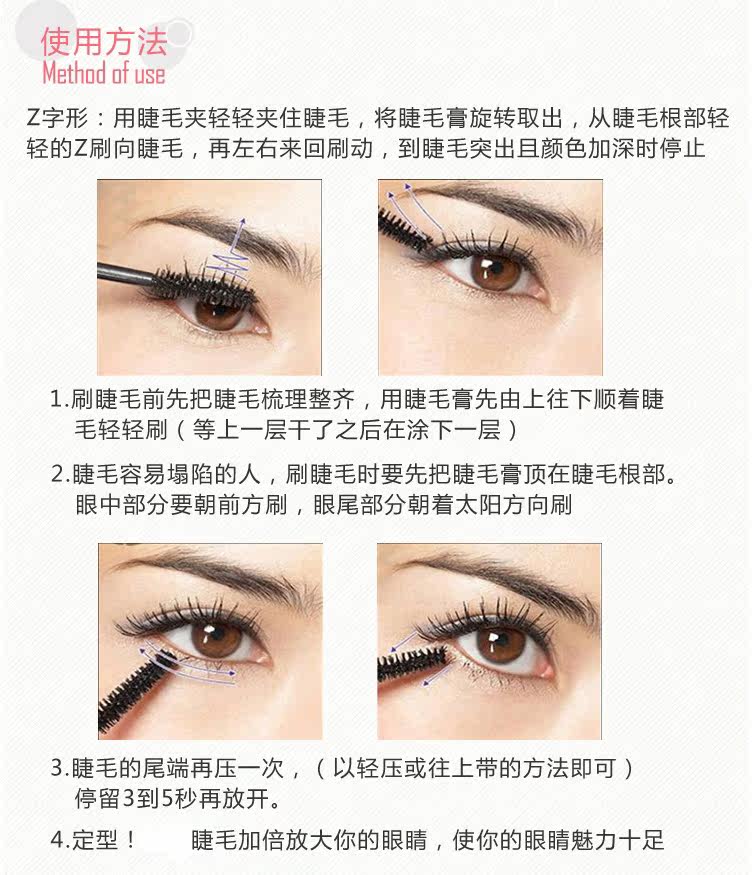 使用方法
Method of use

Z字形：用睫毛夹轻轻夹住睫毛，将睫毛膏旋转取出，从睫毛根部轻轻的Z刷向睫毛，再左右来回刷动，到睫毛突出且颜色加深时停止

1.刷睫毛前先把睫毛梳理整齐，用睫毛膏先由上往下顺着睫毛轻轻刷（等上一层干了之后在涂下一层）

2.睫毛容易塌陷的人，刷睫毛时要先把睫毛膏顶在睫毛根部。眼中部分要朝前方刷，眼尾部分朝着太阳方向刷

3.睫毛的尾端再压一次，（以轻压或往上带的方法即可）停留3到5秒再放开。

4.定型！ 睫毛加倍放大你的眼睛，使你的眼睛魅力十足