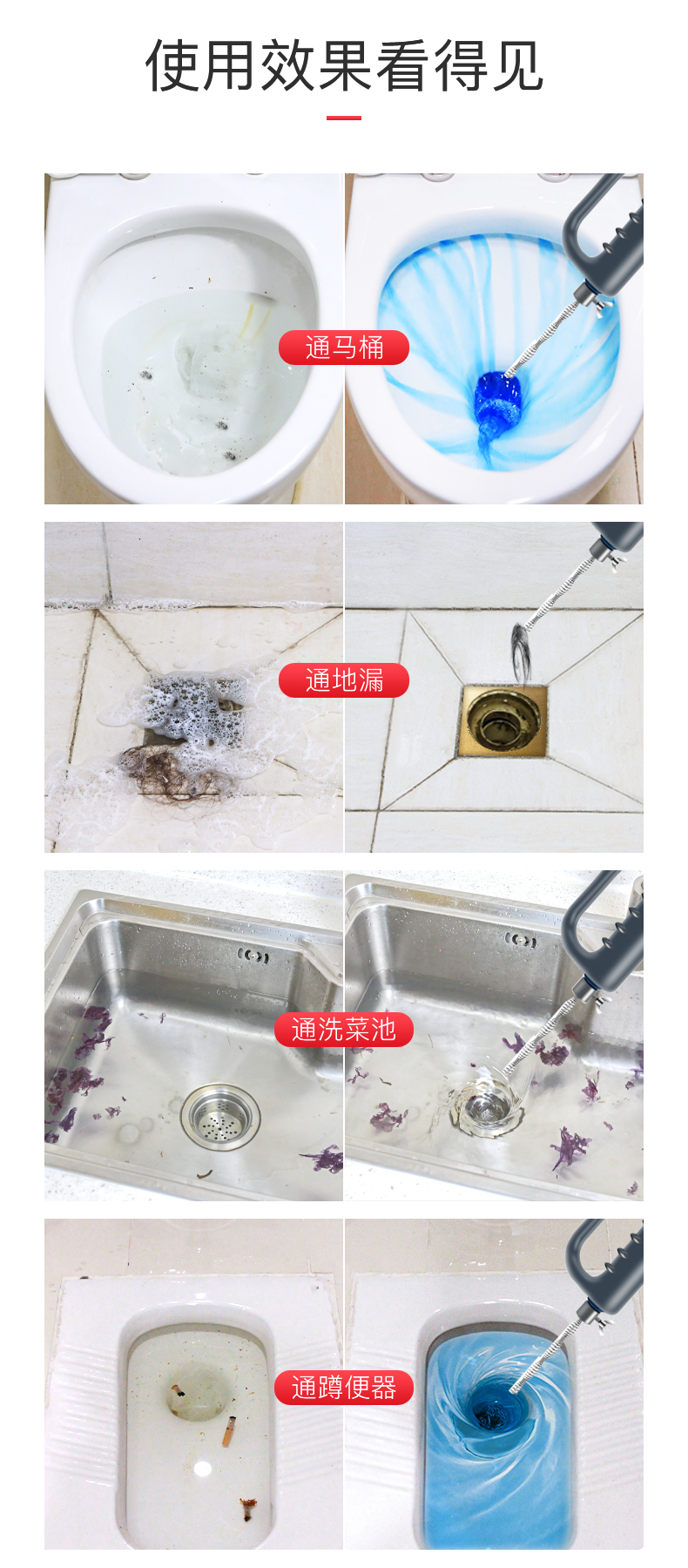 使用效果看得见

通马桶

通地漏

通洗菜池

通蹲便器